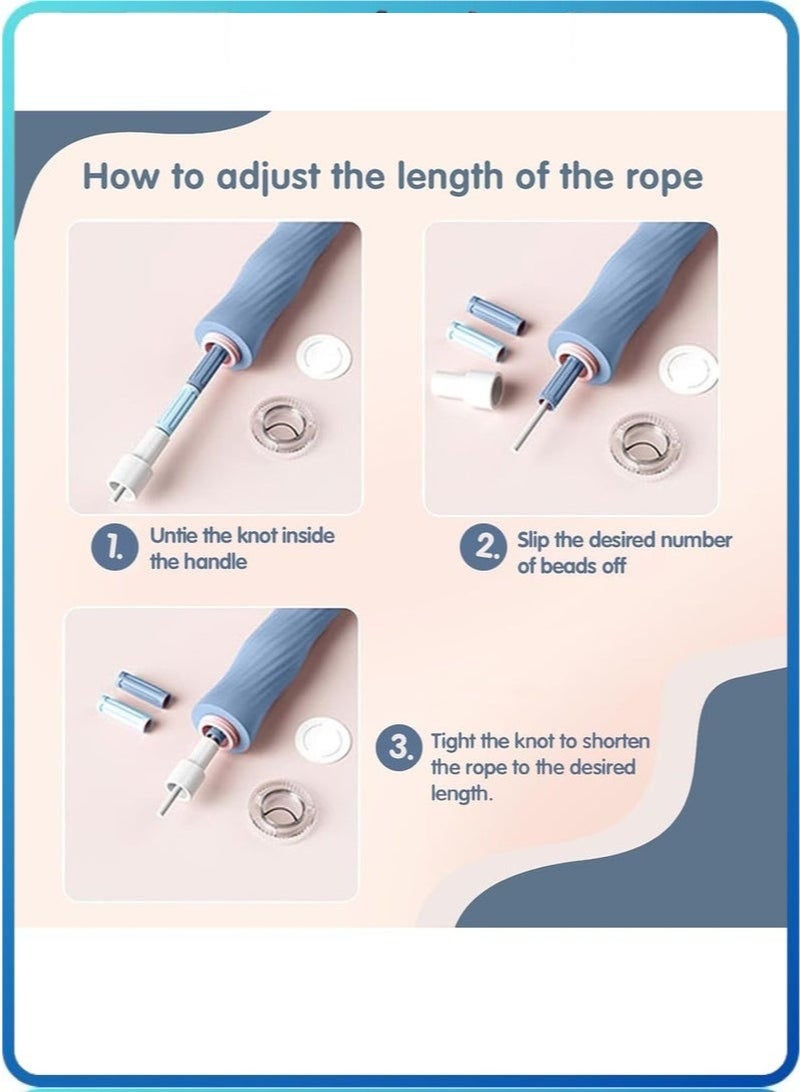 How to adjust the length of the rope

1. Untie the knot inside the handle

2. Slip the desired number of beads off

3. Tight the knot to shorten the rope to the desired length.