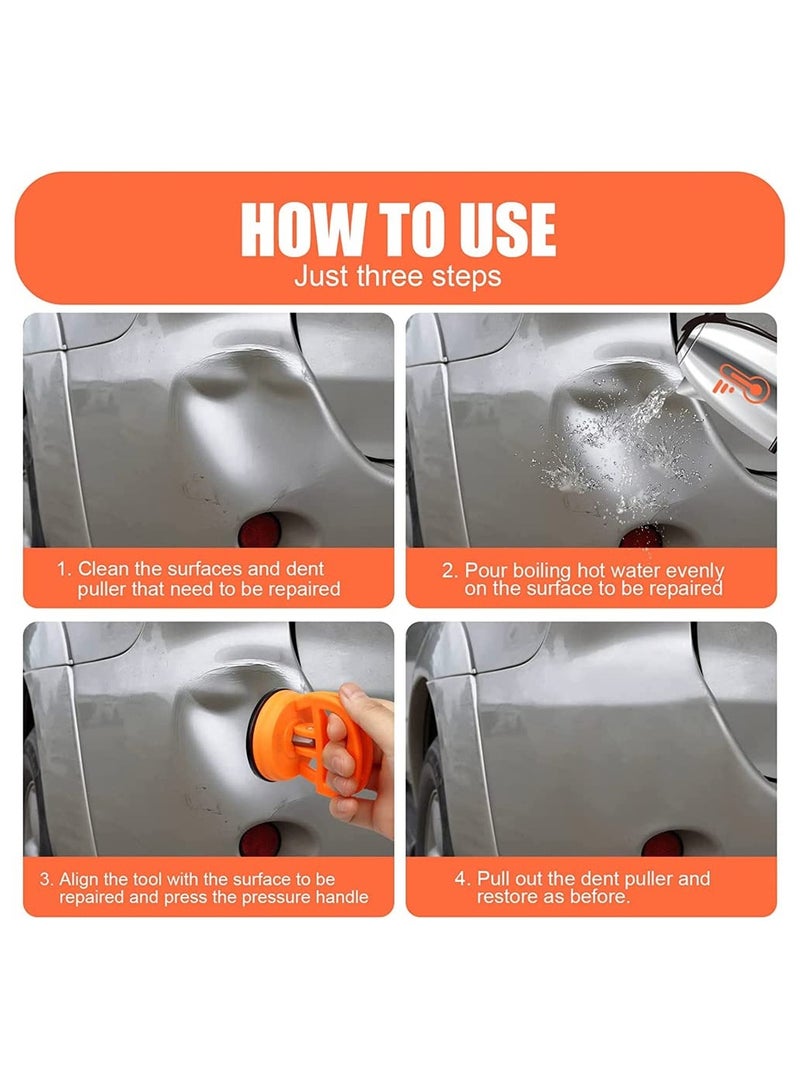 HOW TO USE
Just three steps

1. Clean the surfaces and dent puller that need to be repaired

2. Pour boiling hot water evenly on the surface to be repaired

3. Align the tool with the surface to be repaired and press the pressure handle

4. Pull out the dent puller and restore as before.