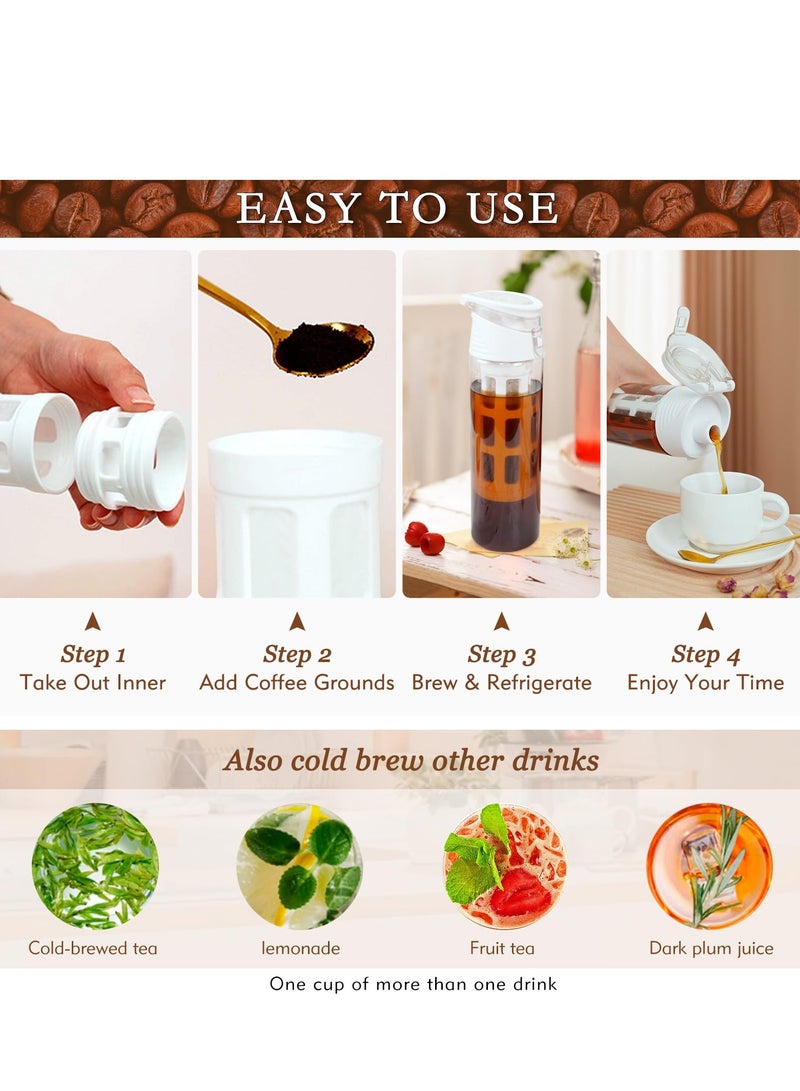 EASY TO USE

Step 1
Take Out Inner

Step 2
Add Coffee Grounds

Step 3
Brew & Refrigerate

Step 4
Enjoy Your Time

Also cold brew other drinks

Cold-brewed tea

lemonade

Fruit tea

Dark plum juice

One cup of more than one drink