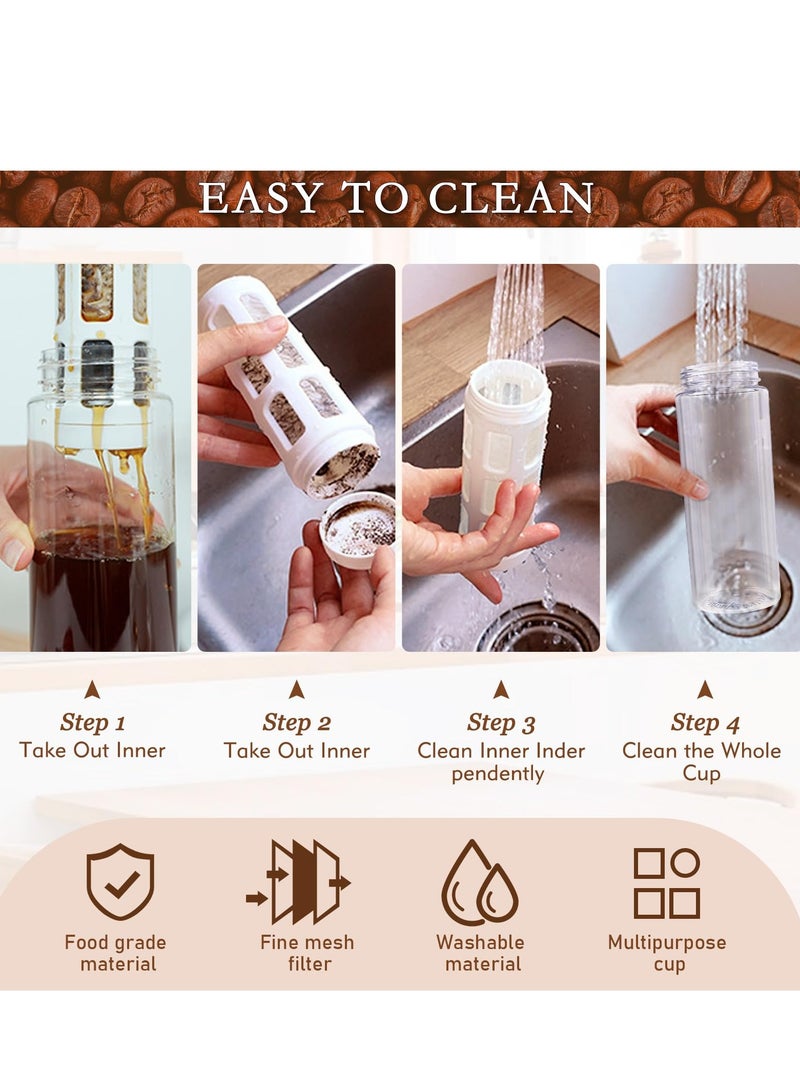 EASY TO CLEAN

Step 1
Take Out Inner

Step 2
Take Out Inner

Step 3
Clean Inner Inder pendently

Step 4
Clean the Whole Cup

Food grade material

Fine mesh filter

Washable material

Multipurpose cup