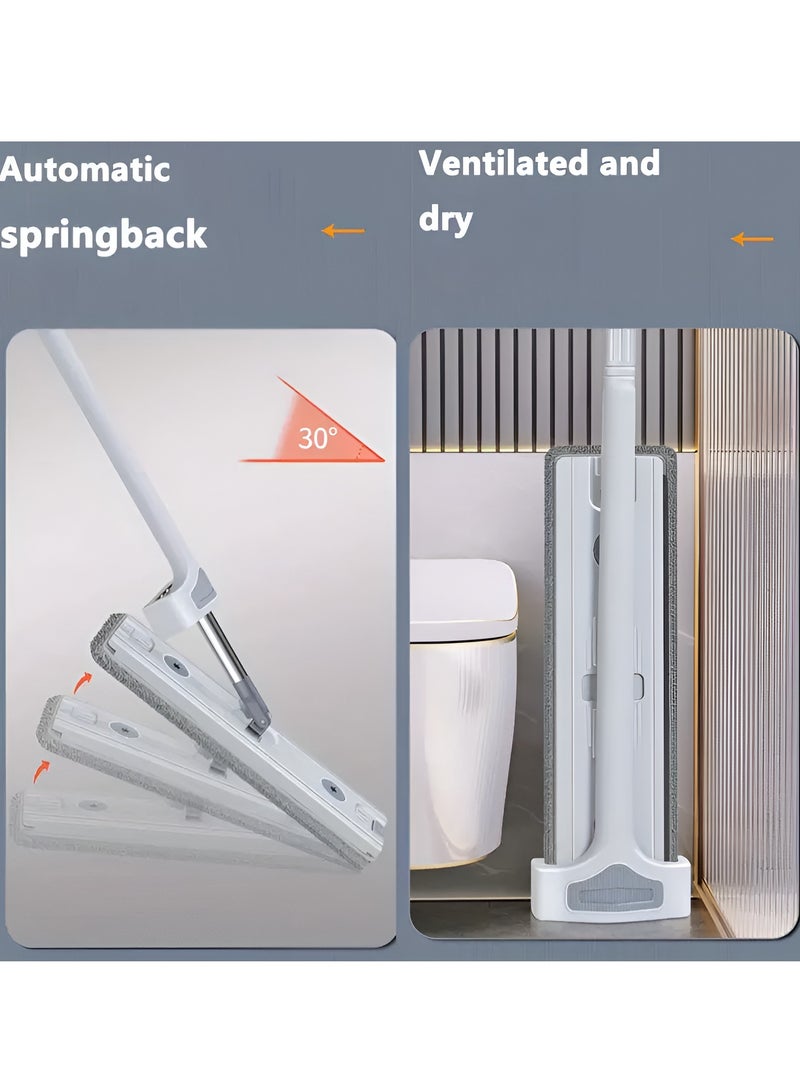 Automatic springback

Ventilated and dry

30°