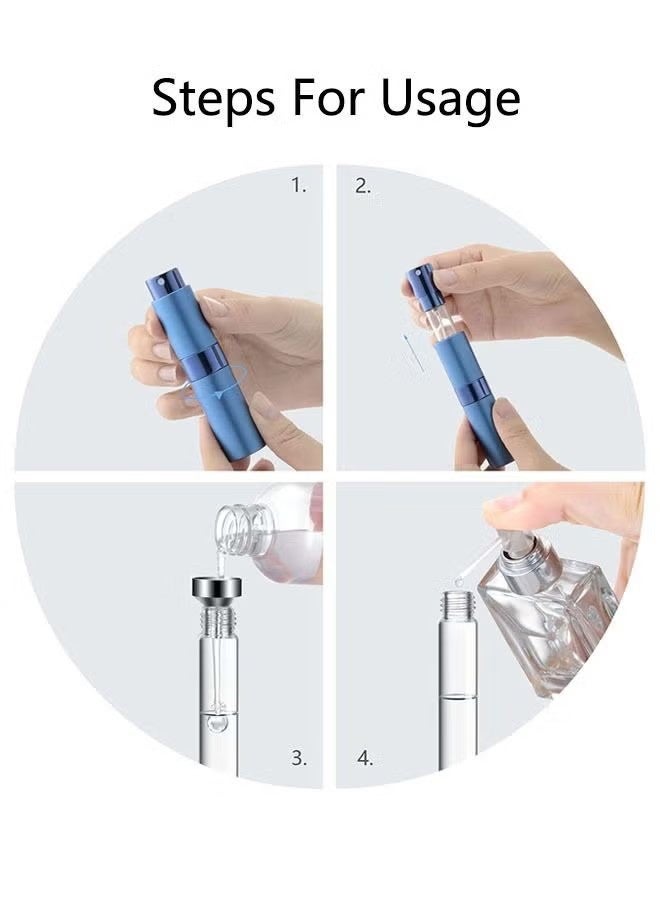 Steps For Usage

1.

2.

3.

4.