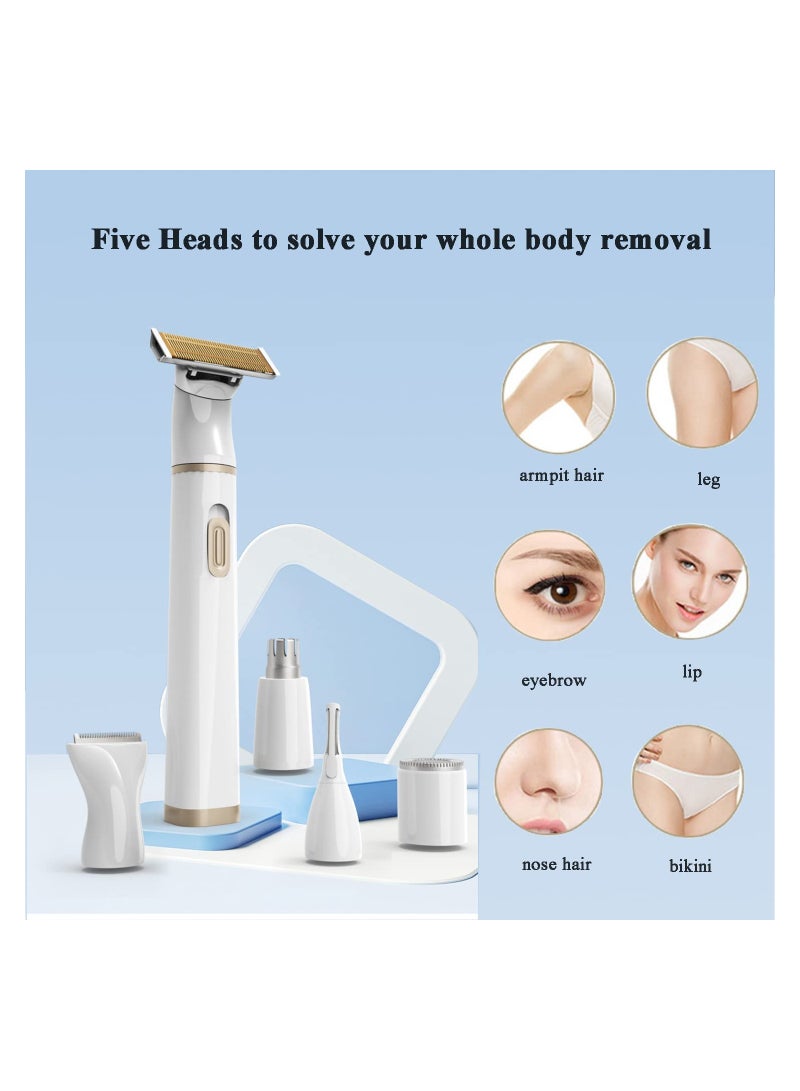 Five Heads to solve your whole body removal

armpit hair

leg

eyebrow

lip

nose hair

bikini