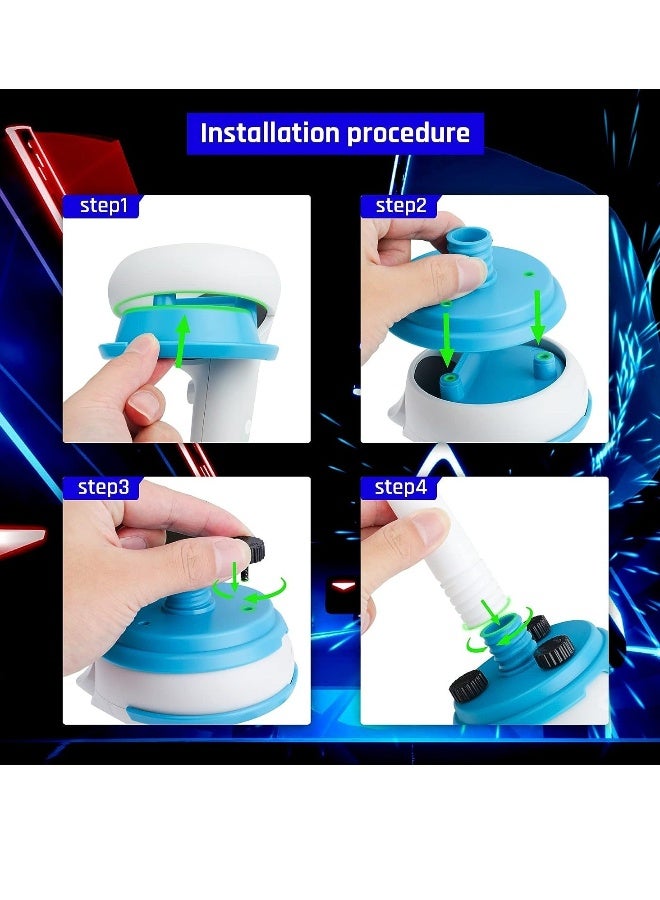 Installation procedure

step1

step2

step3

step4