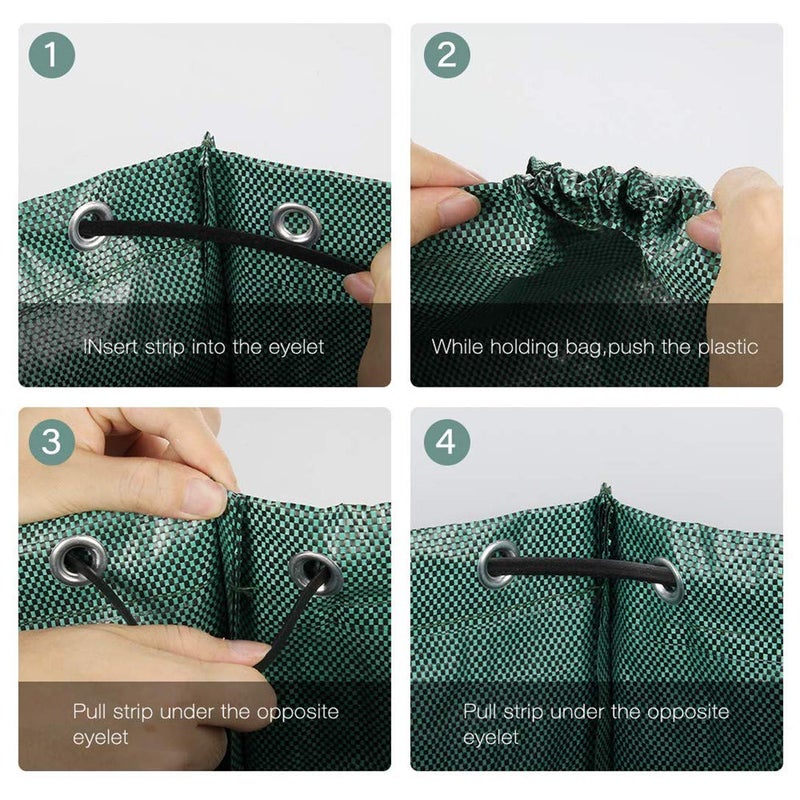 1

INsert strip into the eyelet

2

While holding bag,push the plastic

3

Pull strip under the opposite eyelet

4

Pull strip under the opposite eyelet