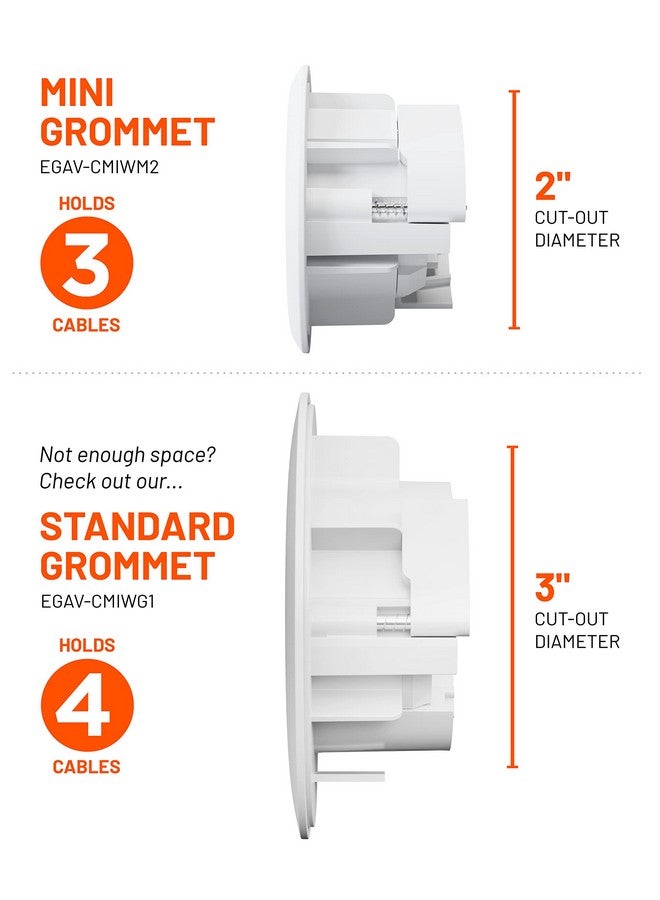 MINI GROMMET
EGAV-CMIWM2

HOLDS
3
CABLES

2"
CUT-OUT
DIAMETER

Not enough space?
Check out our...

STANDARD GROMMET
EGAV-CMIWG1

HOLDS
4
CABLES

3"
CUT-OUT
DIAMETER