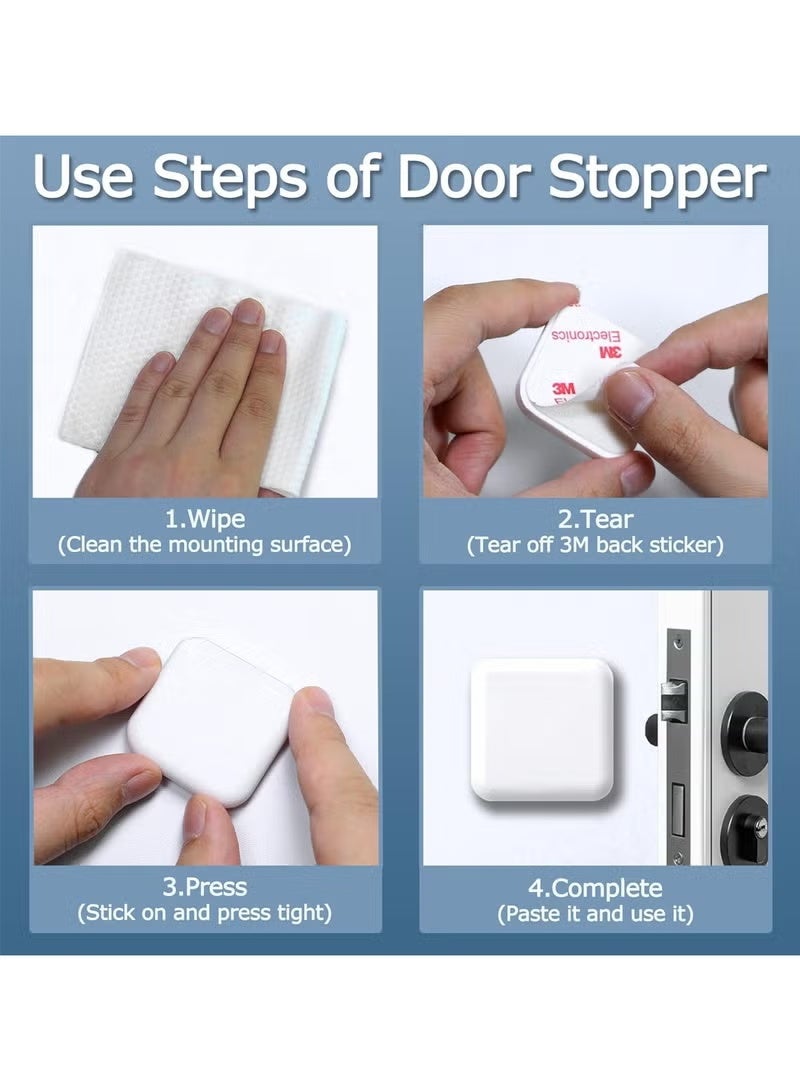 Use Steps of Door Stopper

3M Electronics
3M

1.Wipe
(Clean the mounting surface)

2.Tear
(Tear off 3M back sticker)

3.Press
(Stick on and press tight)

4.Complete
(Paste it and use it)