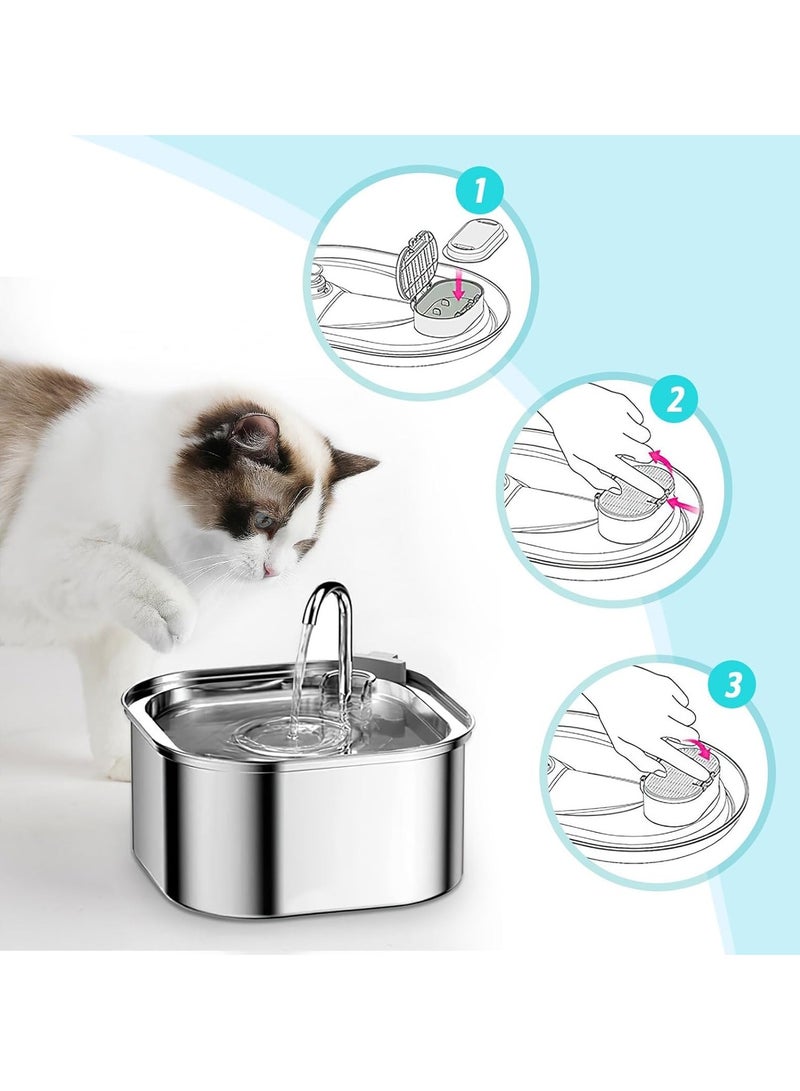 1

2

3