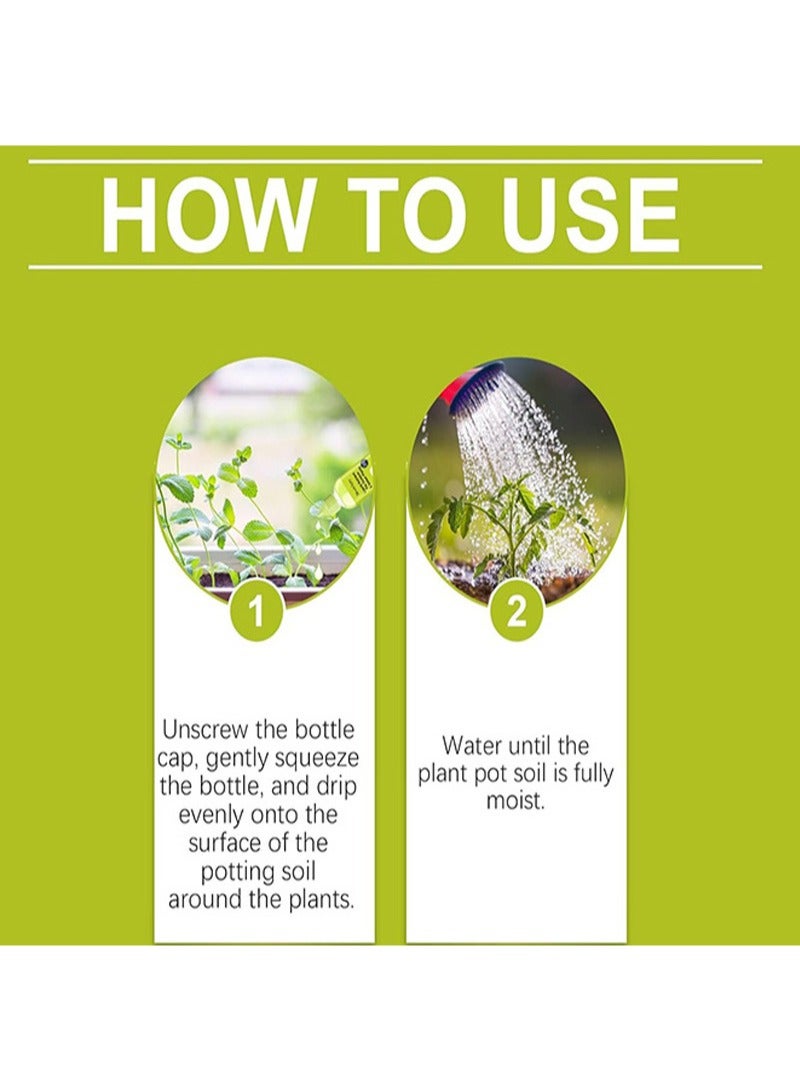 HOW TO USE

1

Unscrew the bottle cap, gently squeeze the bottle, and drip evenly onto the surface of the potting soil around the plants.

2

Water until the plant pot soil is fully moist.