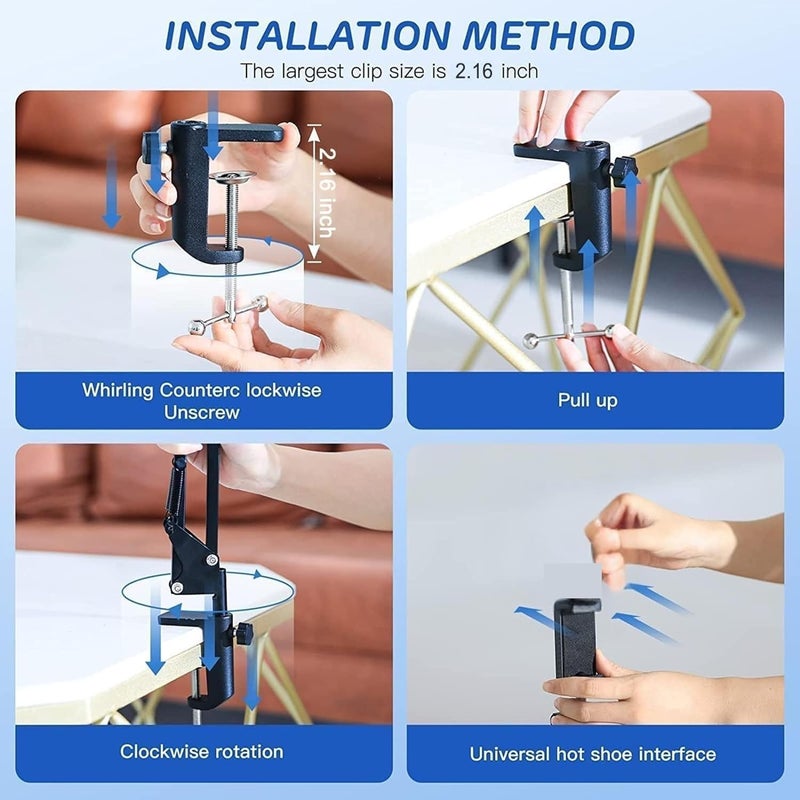 INSTALLATION METHOD
The largest clip size is 2.16 inch

2.16 inch

Whirling Counterc lockwise Unscrew

Pull up

Clockwise rotation

Universal hot shoe interface