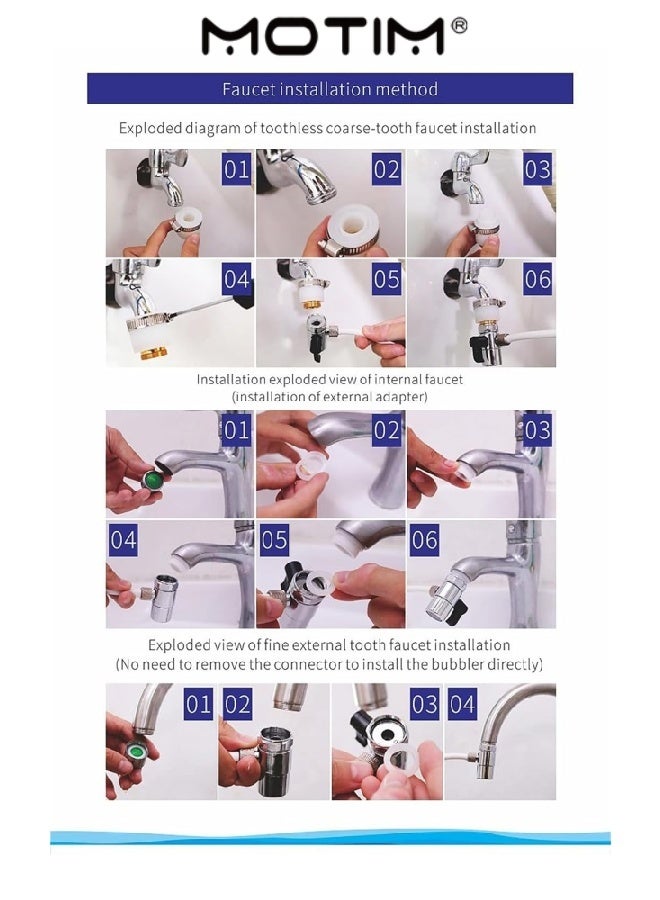 MOTIM®

Faucet installation method

Exploded diagram of toothless coarse-tooth faucet installation

01 02 03
04 05 06

Installation exploded view of internal faucet
(installation of external adapter)

01 02 03
04 05 06

Exploded view of fine external tooth faucet installation
(No need to remove the connector to install the bubbler directly)

01 02 03 04