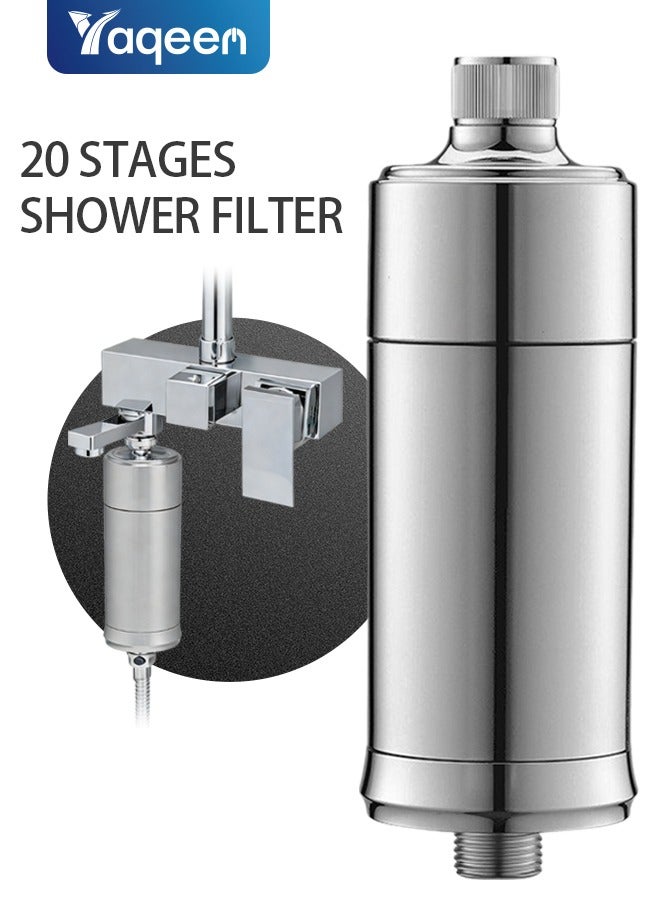 Yaqeen

20 STAGES
SHOWER FILTER