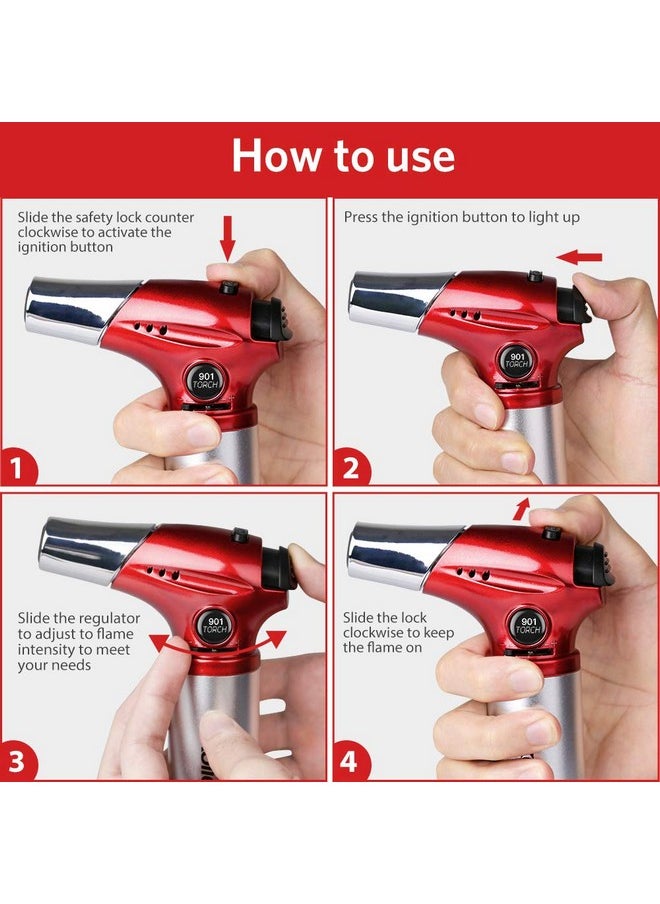 How to use

Slide the safety lock counter clockwise to activate the ignition button

901 TORCH

1

Press the ignition button to light up

901 TORCH

2

Slide the regulator to adjust to flame intensity to meet your needs

901 TORCH

3

Slide the lock clockwise to keep the flame on

901 TORCH

4