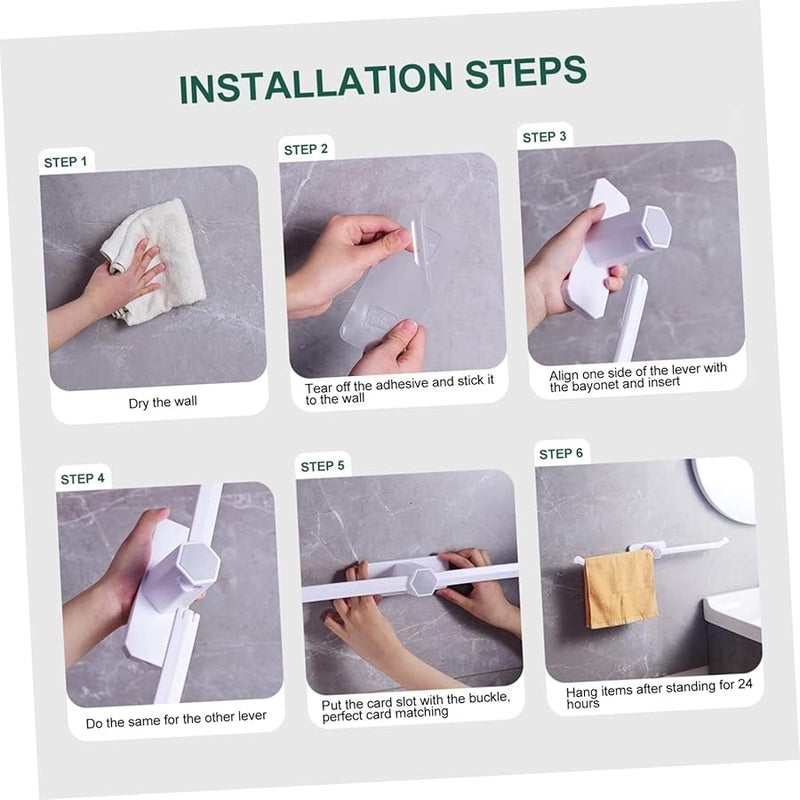 INSTALLATION STEPS

STEP 1

Dry the wall

STEP 2

Tear off the adhesive and stick it to the wall

STEP 3

Align one side of the lever with the bayonet and insert

STEP 4

Do the same for the other lever

STEP 5

Put the card slot with the buckle, perfect card matching

STEP 6

Hang items after standing for 24 hours