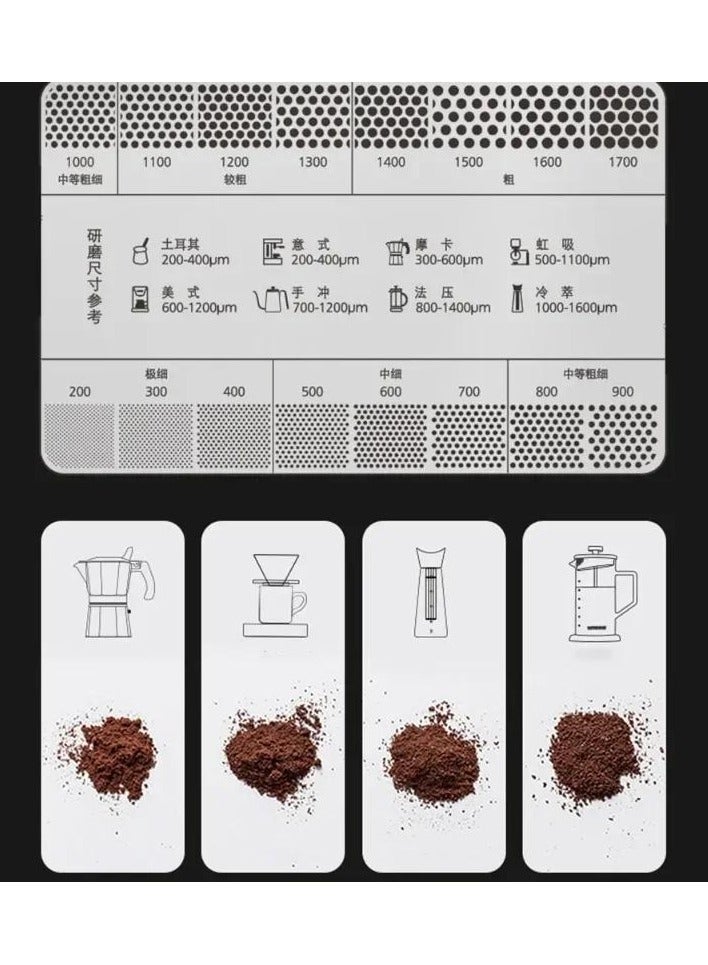 1000
中等粗细

1100 1200 1300
较粗

1400 1500 1600 1700
粗

研磨尺寸参考

土耳其 200-400μm
意式 200-400μm
摩卡 300-600μm
虹吸 500-1100μm
美式 600-1200μm
手冲 700-1200μm
法压 800-1400μm
冷萃 1000-1600μm

极细
200 300 400

中细
500 600 700

中等粗细
800 900