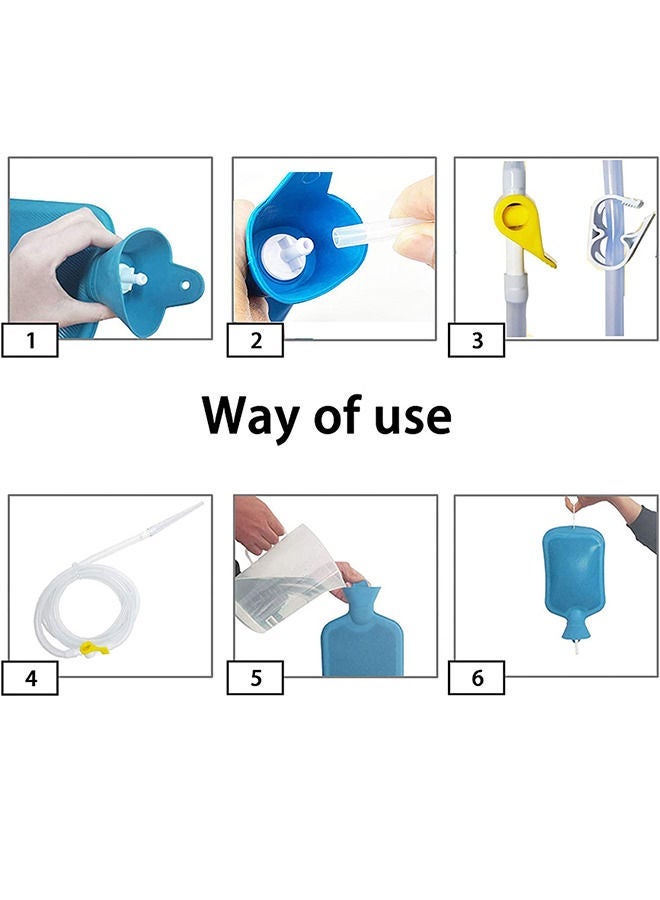 1

2

3

Way of use

4

5

6