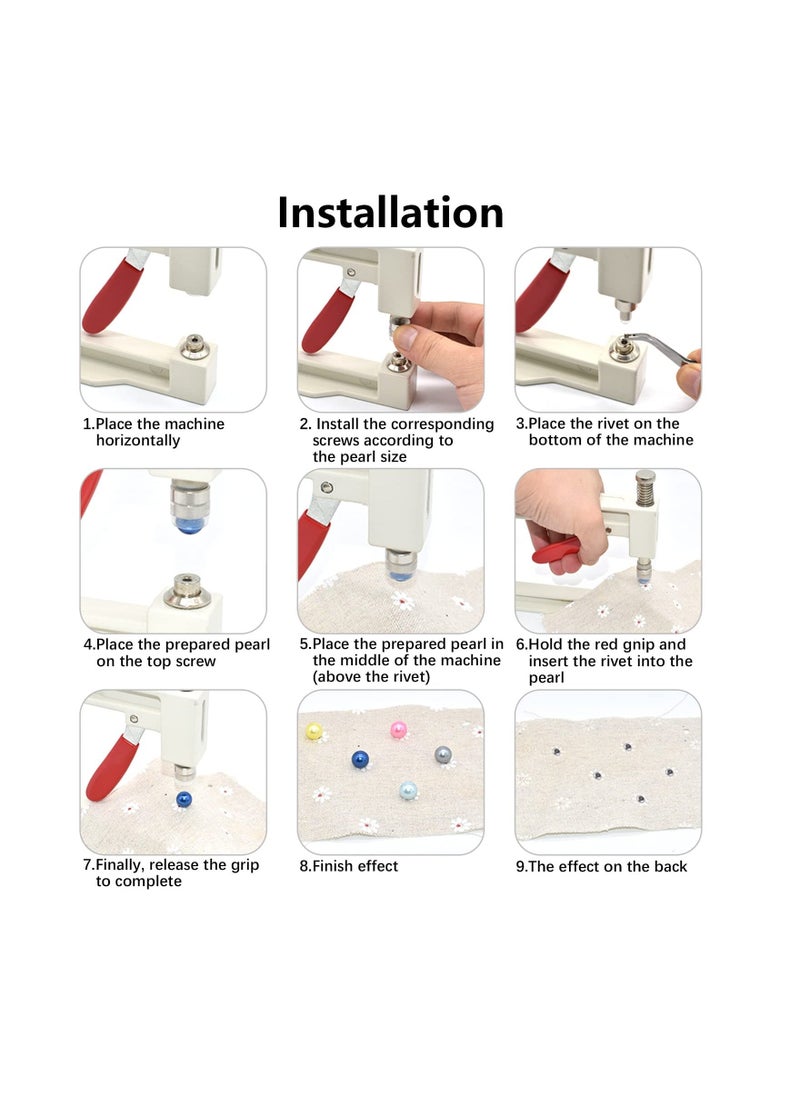 Installation

1.Place the machine horizontally

2. Install the corresponding screws according to the pearl size

3.Place the rivet on the bottom of the machine

4.Place the prepared pearl on the top screw

5.Place the prepared pearl in the middle of the machine (above the rivet)

6.Hold the red gnip and insert the rivet into the pearl

7.Finally, release the grip to complete

8.Finish effect

9.The effect on the back