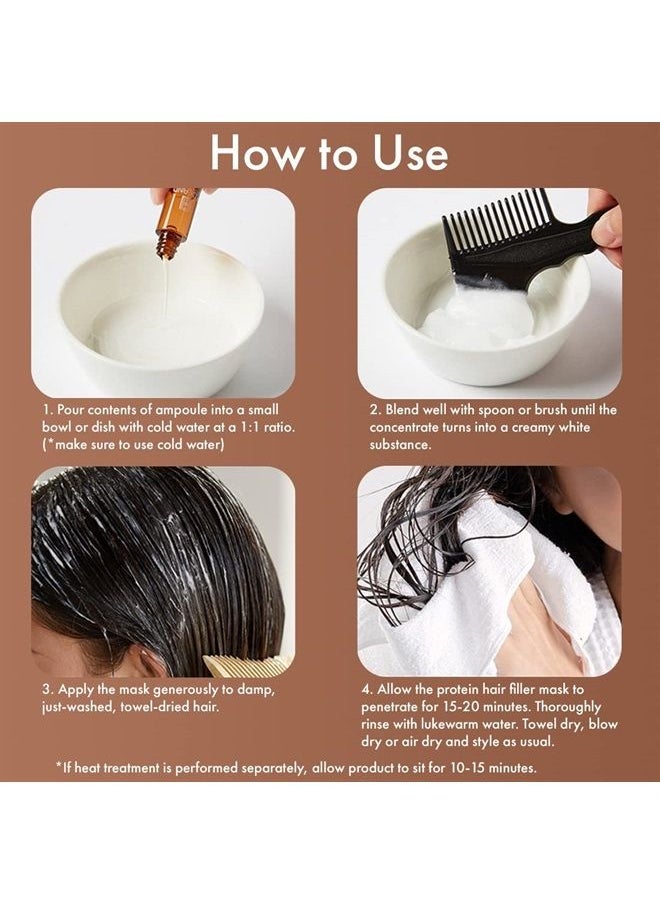 How to Use

1. Pour contents of ampoule into a small bowl or dish with cold water at a 1:1 ratio. (*make sure to use cold water)

2. Blend well with spoon or brush until the concentrate turns into a creamy white substance.

3. Apply the mask generously to damp, just-washed, towel-dried hair.

4. Allow the protein hair filler mask to penetrate for 15-20 minutes. Thoroughly rinse with lukewarm water. Towel dry, blow dry or air dry and style as usual.

*If heat treatment is performed separately, allow product to sit for 10-15 minutes.