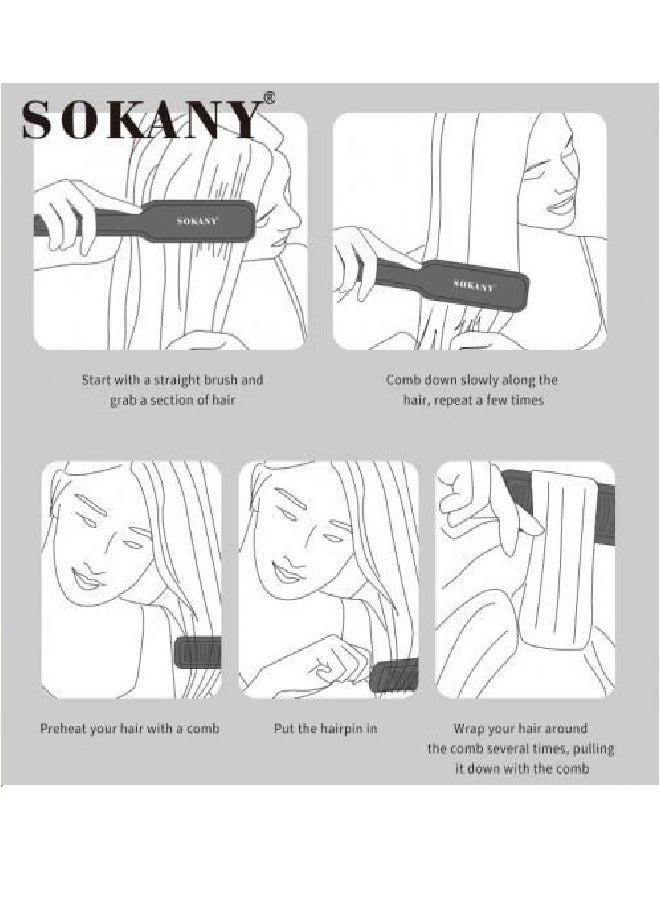 SOKANY®

SOKANY

SOKANY

Start with a straight brush and grab a section of hair

Comb down slowly along the hair, repeat a few times

Preheat your hair with a comb

Put the hairpin in

Wrap your hair around the comb several times, pulling it down with the comb