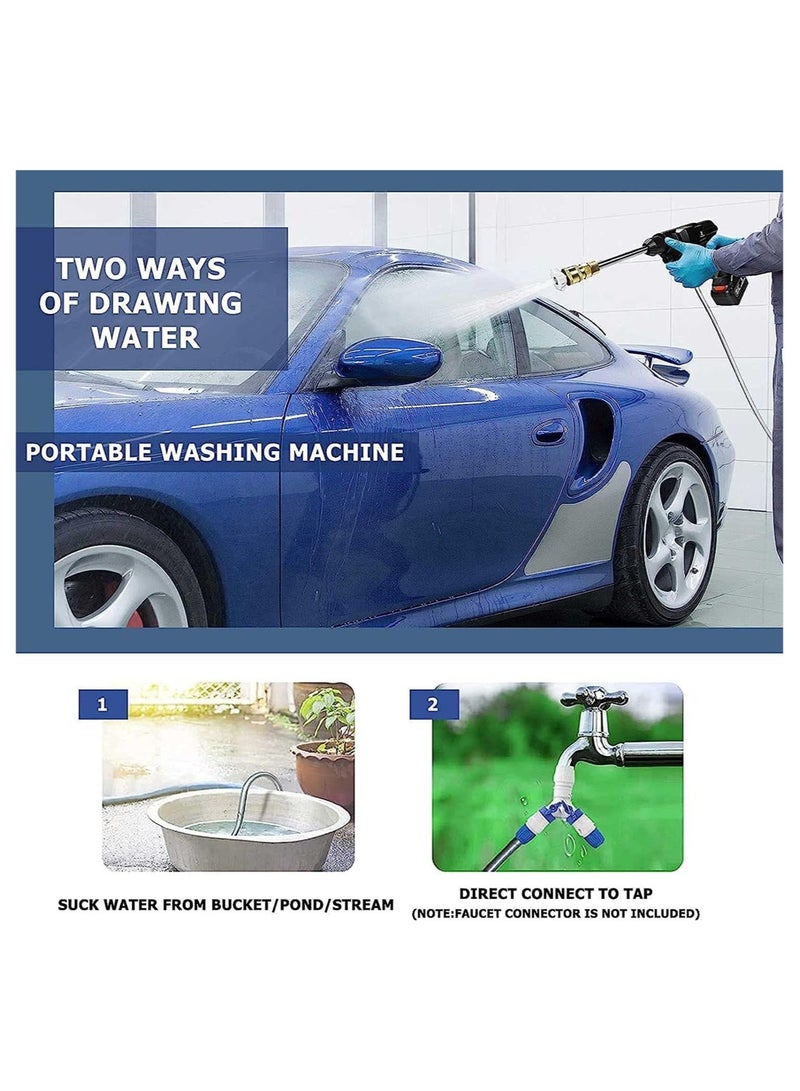 TWO WAYS OF DRAWING WATER

PORTABLE WASHING MACHINE

1

SUCK WATER FROM BUCKET/POND/STREAM

2

DIRECT CONNECT TO TAP
(NOTE:FAUCET CONNECTOR IS NOT INCLUDED)