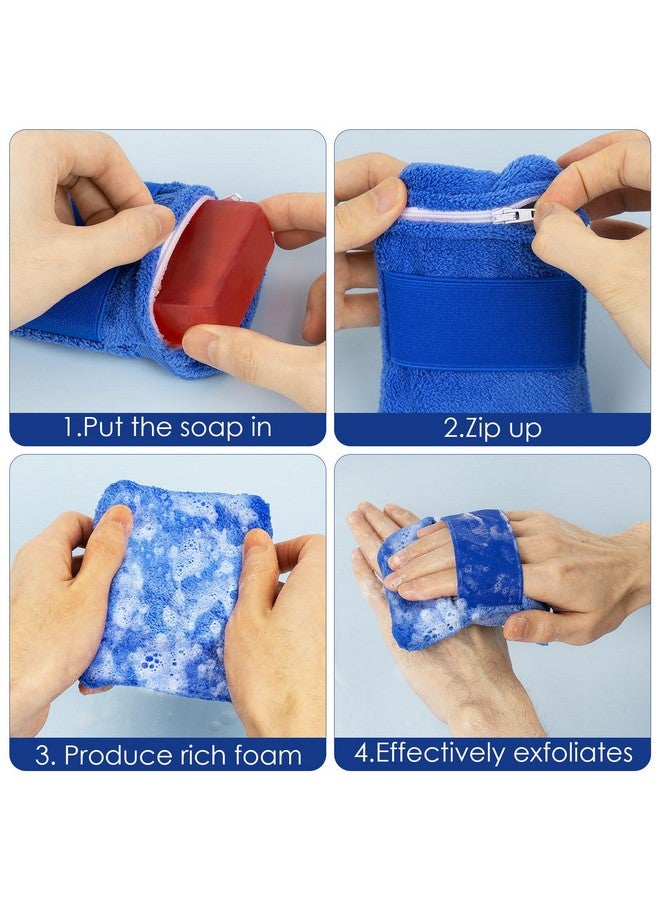 1.Put the soap in

2.Zip up

3. Produce rich foam

4.Effectively exfoliates