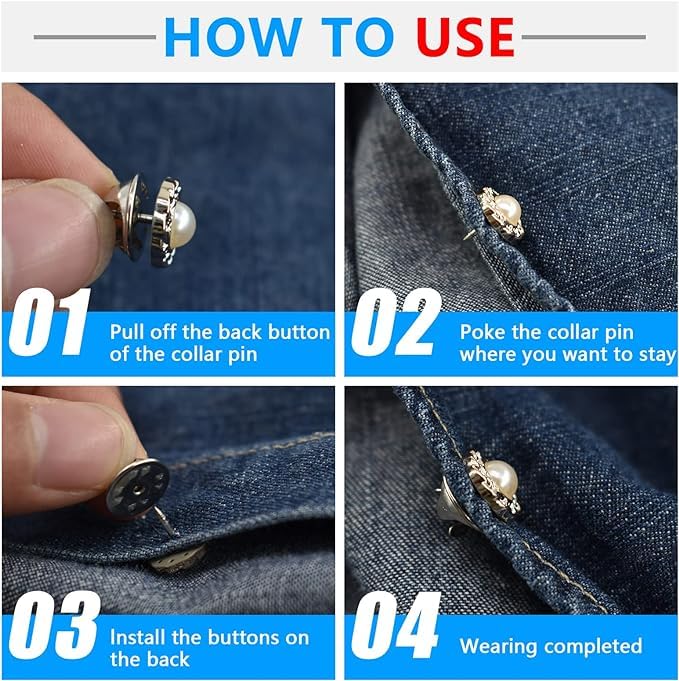 HOW TO USE

01 Pull off the back button of the collar pin

02 Poke the collar pin where you want to stay

03 Install the buttons on the back

04 Wearing completed