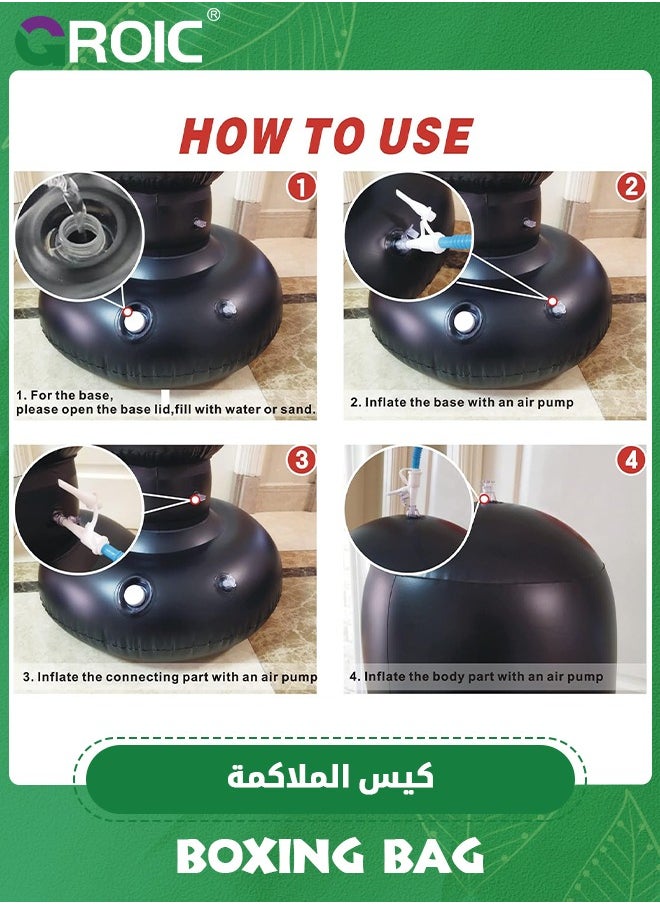 GROIC®

HOW TO USE

1

1. For the base, please open the base lid,fill with water or sand.

2

2. Inflate the base with an air pump

3

3. Inflate the connecting part with an air pump

4

4. Inflate the body part with an air pump

كيس الملاكمة

BOXING BAG