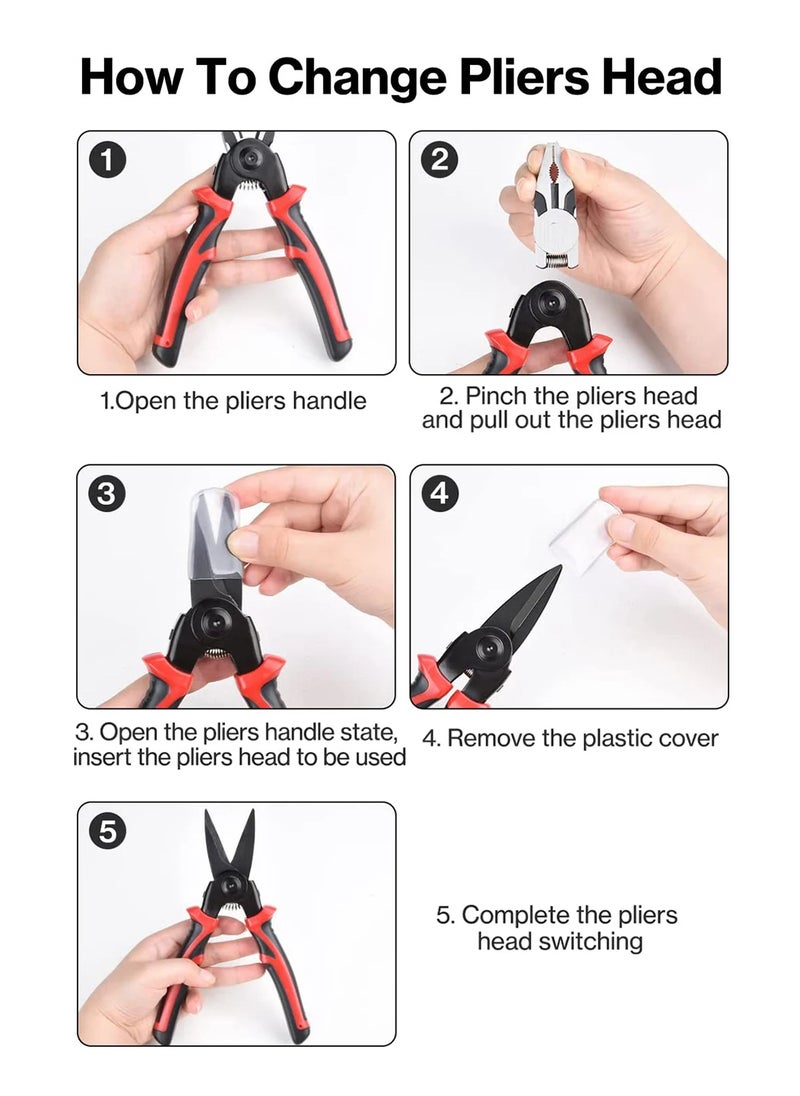 How To Change Pliers Head

1

1.Open the pliers handle

2

2. Pinch the pliers head and pull out the pliers head

3

3. Open the pliers handle state, insert the pliers head to be used

4

4. Remove the plastic cover

5

5. Complete the pliers head switching