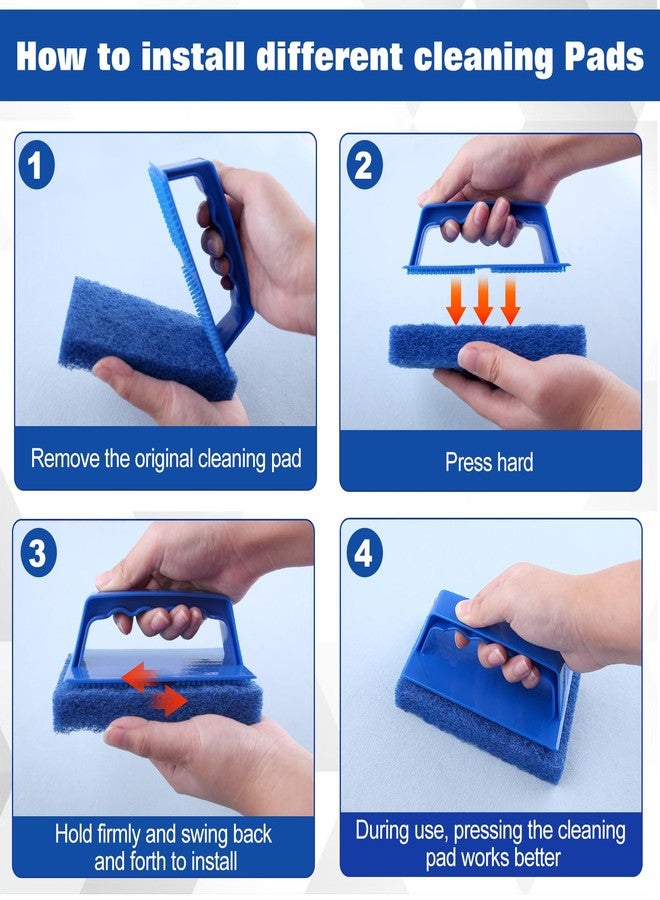 How to install different cleaning Pads

1

Remove the original cleaning pad

2

Press hard

3

Hold firmly and swing back and forth to install

4

During use, pressing the cleaning pad works better