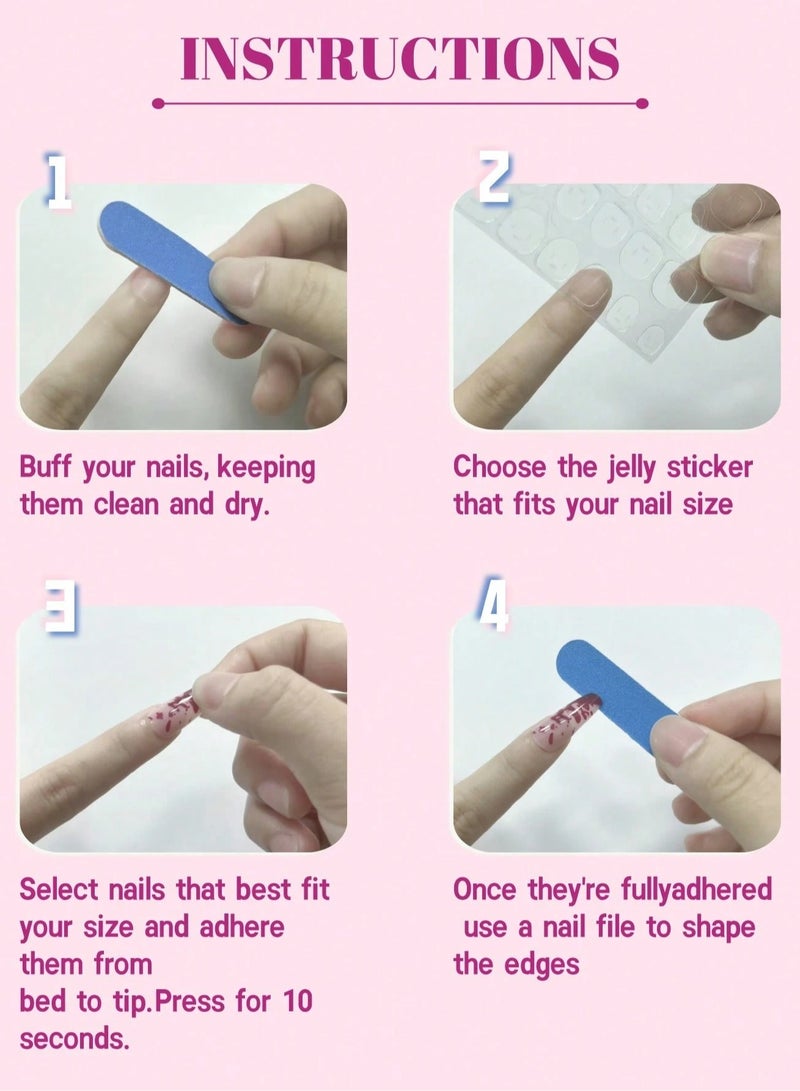 INSTRUCTIONS

1

Buff your nails, keeping them clean and dry.

2

Choose the jelly sticker that fits your nail size

3

Select nails that best fit your size and adhere them from bed to tip.Press for 10 seconds.

4

Once they're fullyadhered use a nail file to shape the edges