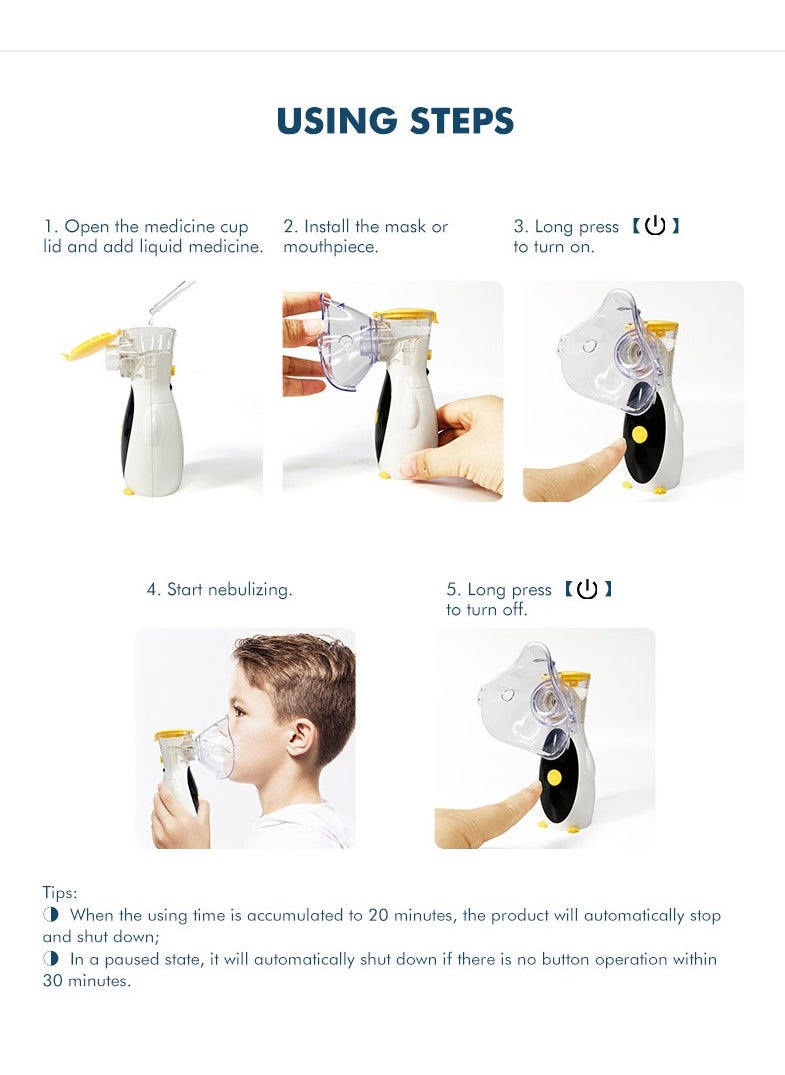 USING STEPS

1. Open the medicine cup lid and add liquid medicine.

2. Install the mask or mouthpiece.

3. Long press 【⏻】 to turn on.

4. Start nebulizing.

5. Long press 【⏻】 to turn off.

Tips:
◑ When the using time is accumulated to 20 minutes, the product will automatically stop and shut down;
◑ In a paused state, it will automatically shut down if there is no button operation within 30 minutes.