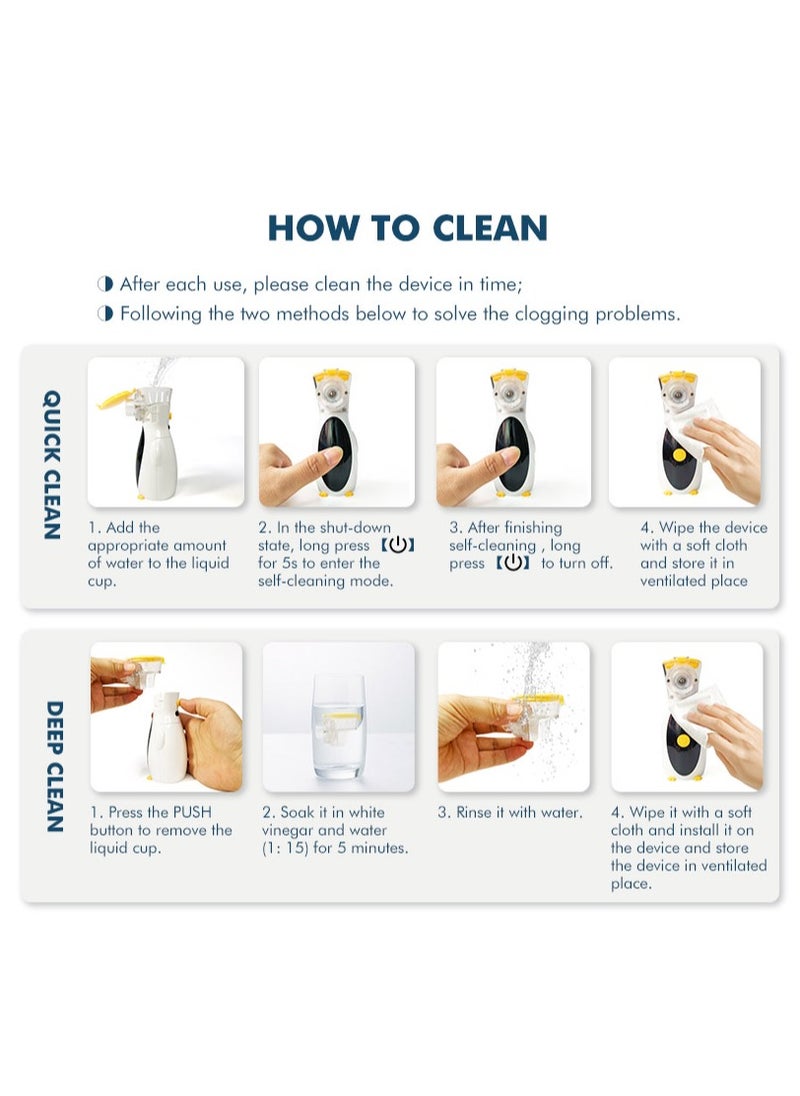 HOW TO CLEAN

◑ After each use, please clean the device in time;
◑ Following the two methods below to solve the clogging problems.

QUICK CLEAN

1. Add the appropriate amount of water to the liquid cup.

2. In the shut-down state, long press 【⏻】 for 5s to enter the self-cleaning mode.

3. After finishing self-cleaning , long press 【⏻】 to turn off.

4. Wipe the device with a soft cloth and store it in ventilated place

DEEP CLEAN

1. Press the PUSH button to remove the liquid cup.

2. Soak it in white vinegar and water (1: 15) for 5 minutes.

3. Rinse it with water.

4. Wipe it with a soft cloth and install it on the device and store the device in ventilated place.