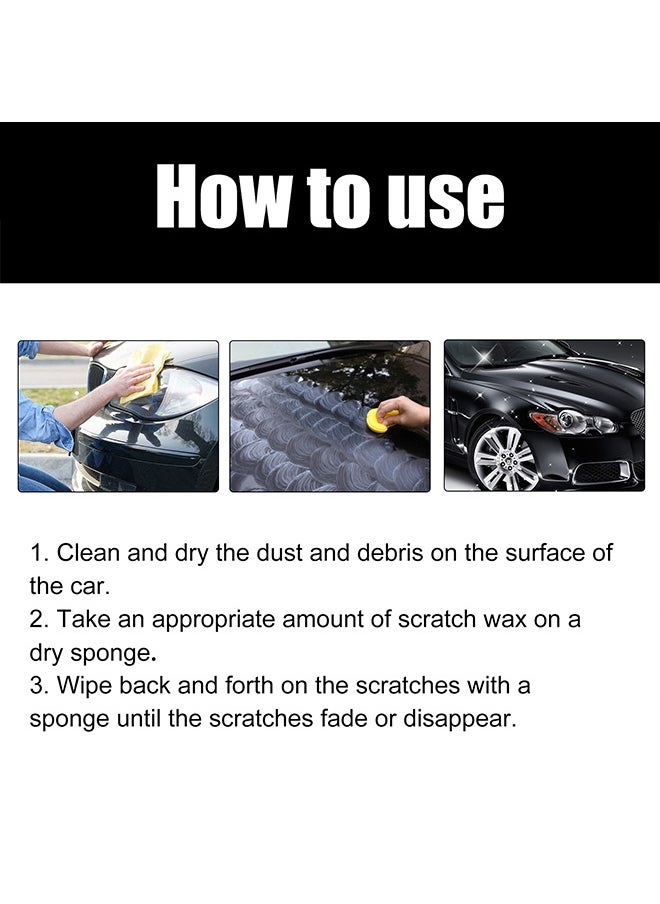 How to use

1. Clean and dry the dust and debris on the surface of the car.
2. Take an appropriate amount of scratch wax on a dry sponge.
3. Wipe back and forth on the scratches with a sponge until the scratches fade or disappear.