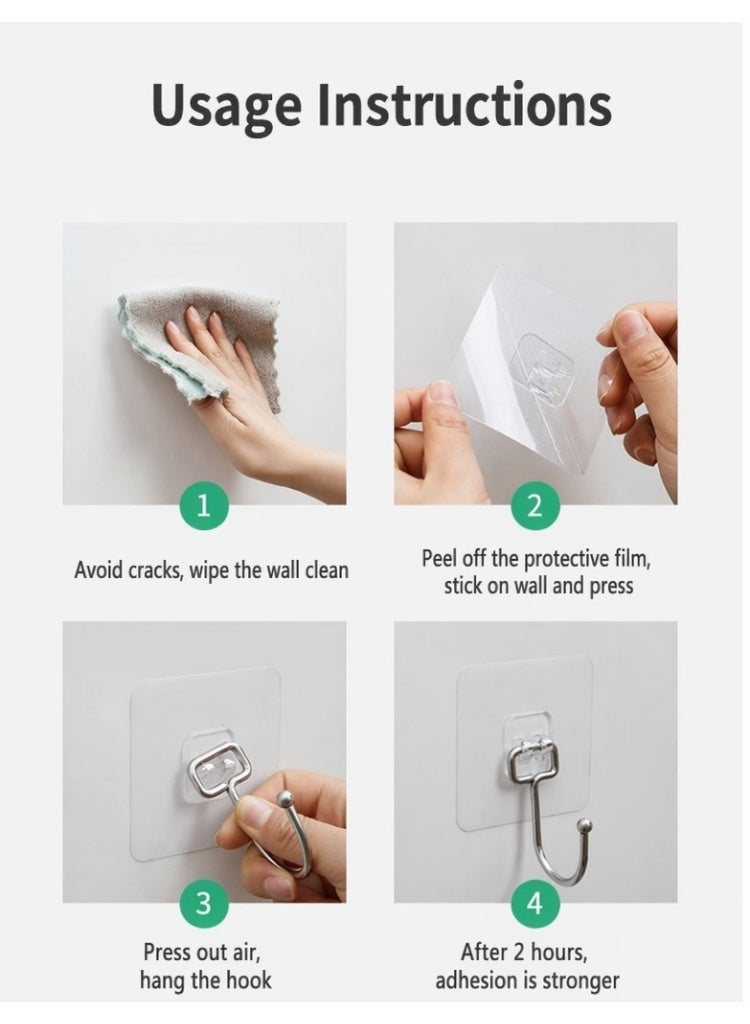 Usage Instructions

1

Avoid cracks, wipe the wall clean

2

Peel off the protective film, stick on wall and press

3

Press out air, hang the hook

4

After 2 hours, adhesion is stronger