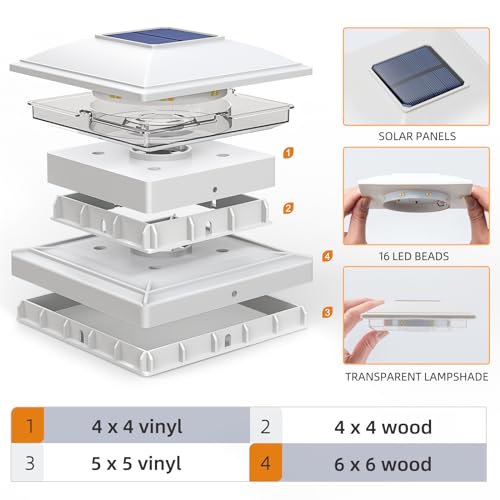 1

2

4

3

SOLAR PANELS

16 LED BEADS

TRANSPARENT LAMPSHADE

| 1 | 4 x 4 vinyl | 2 | 4 x 4 wood |
|---|---|---|---|
| 3 | 5 x 5 vinyl | 4 | 6 x 6 wood |