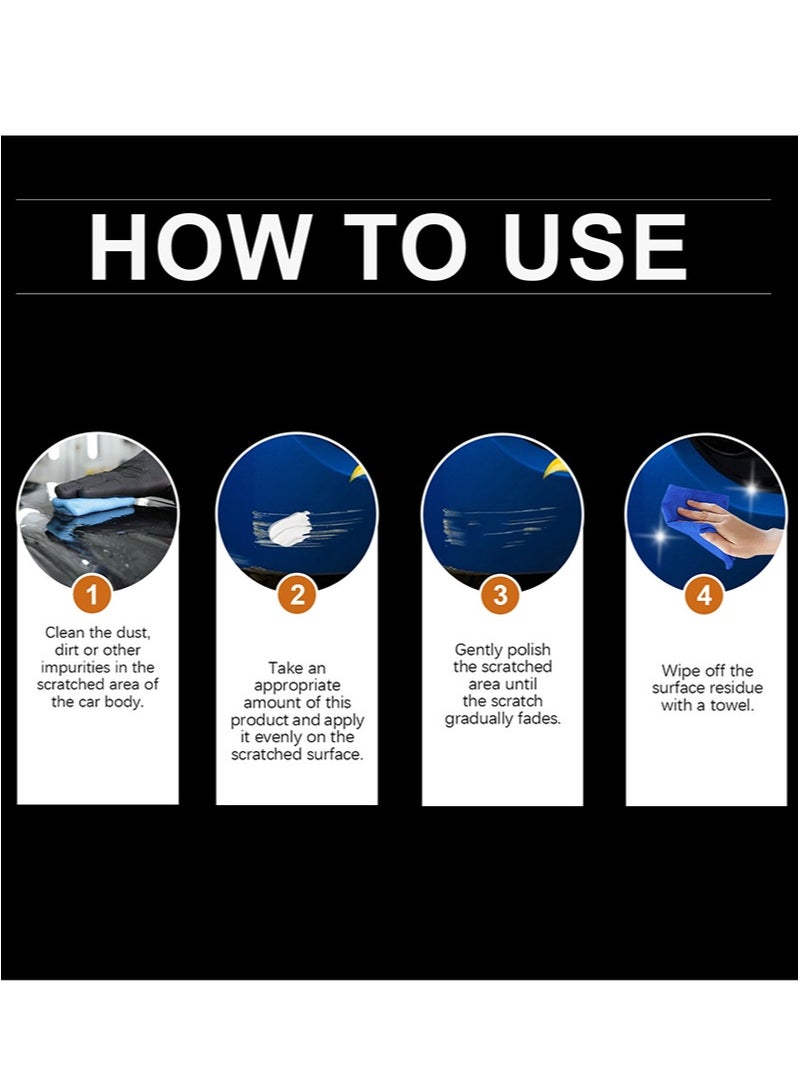 HOW TO USE

1

Clean the dust, dirt or other impurities in the scratched area of the car body.

2

Take an appropriate amount of this product and apply it evenly on the scratched surface.

3

Gently polish the scratched area until the scratch gradually fades.

4

Wipe off the surface residue with a towel.