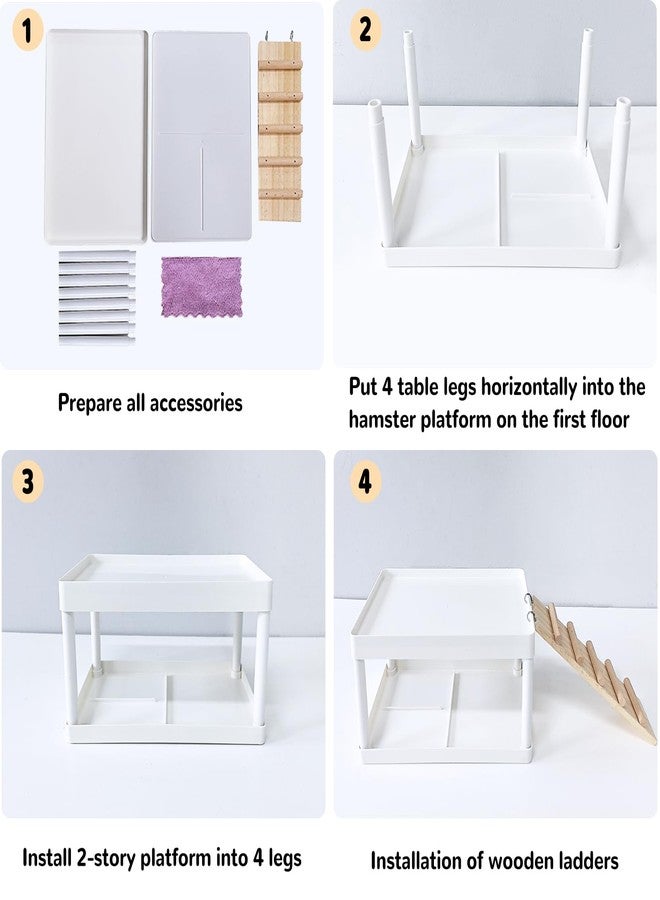 1

Prepare all accessories

2

Put 4 table legs horizontally into the hamster platform on the first floor

3

Install 2-story platform into 4 legs

4

Installation of wooden ladders