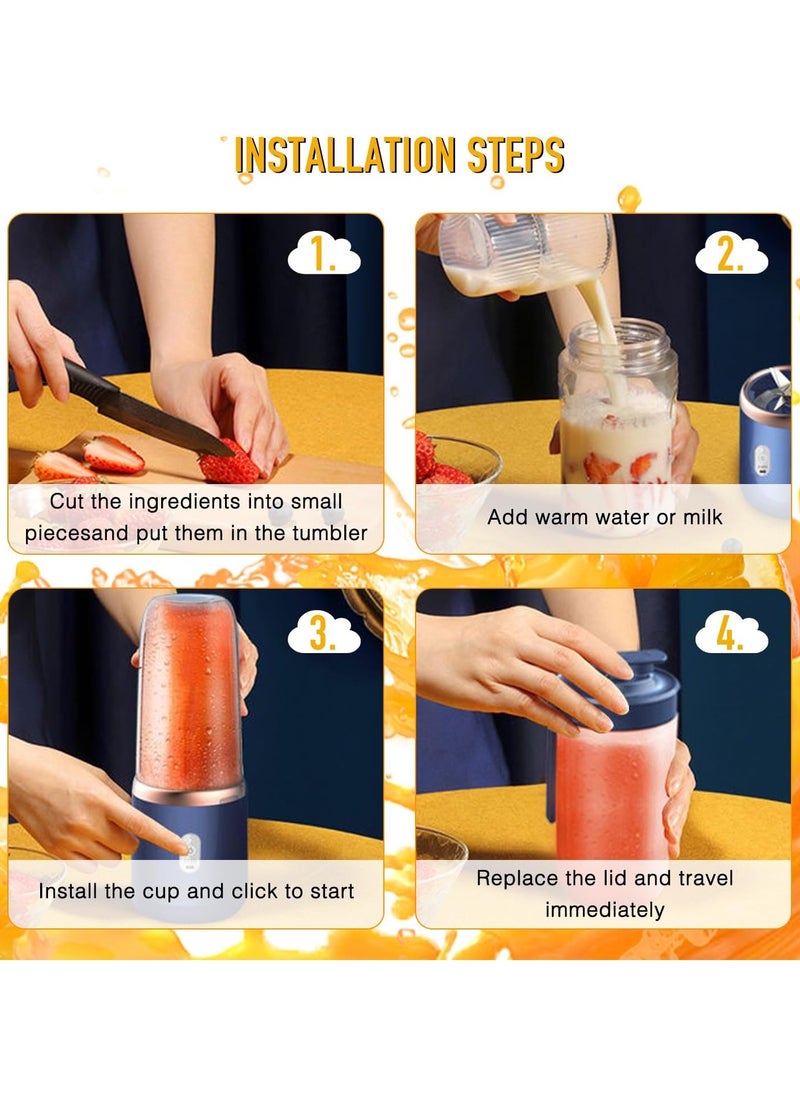 INSTALLATION STEPS

1.

Cut the ingredients into small piecesand put them in the tumbler

2.

Add warm water or milk

3.

Install the cup and click to start

4.

Replace the lid and travel immediately