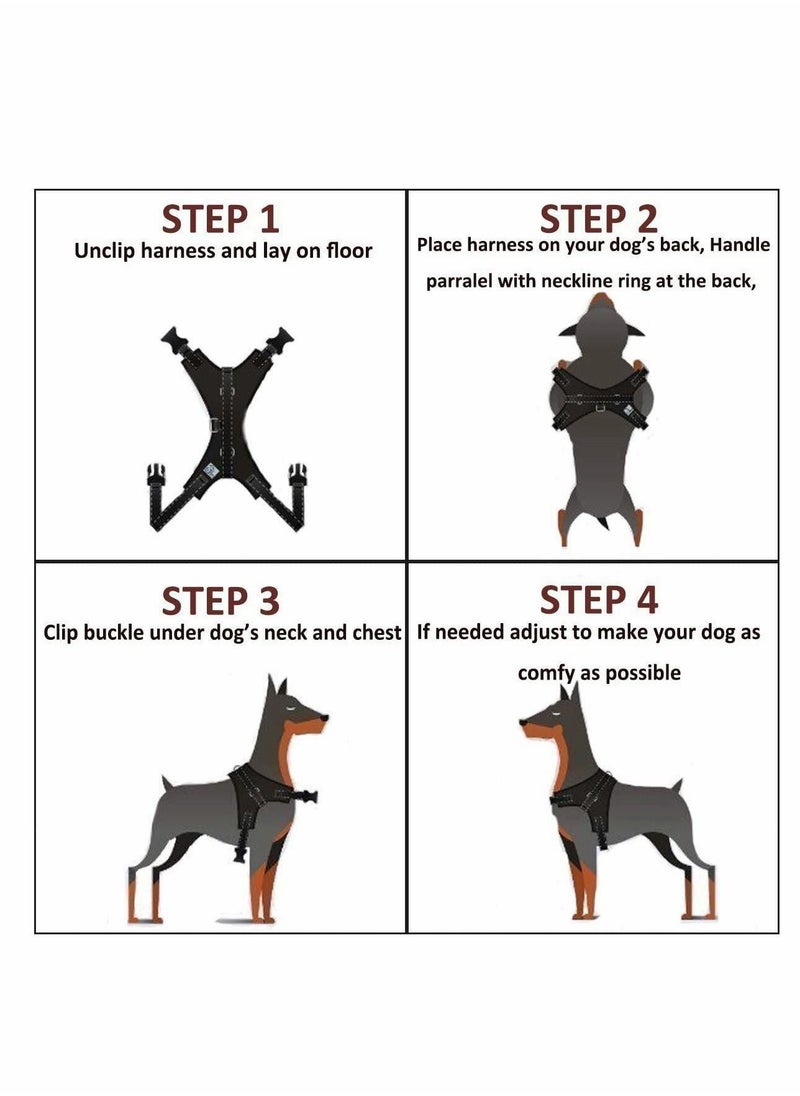 STEP 1
Unclip harness and lay on floor

STEP 2
Place harness on your dog's back, Handle parralel with neckline ring at the back,

STEP 3
Clip buckle under dog's neck and chest

STEP 4
If needed adjust to make your dog as comfy as possible