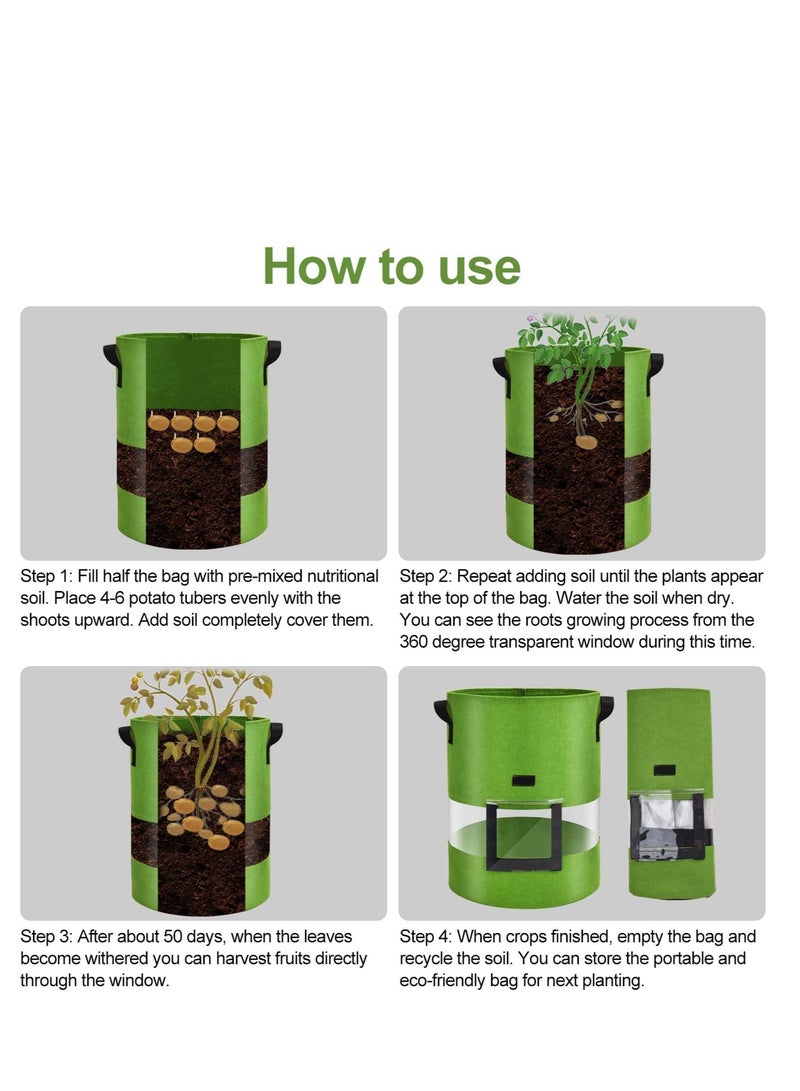 How to use

Step 1: Fill half the bag with pre-mixed nutritional soil. Place 4-6 potato tubers evenly with the shoots upward. Add soil completely cover them.

Step 2: Repeat adding soil until the plants appear at the top of the bag. Water the soil when dry. You can see the roots growing process from the 360 degree transparent window during this time.

Step 3: After about 50 days, when the leaves become withered you can harvest fruits directly through the window.

Step 4: When crops finished, empty the bag and recycle the soil. You can store the portable and eco-friendly bag for next planting.