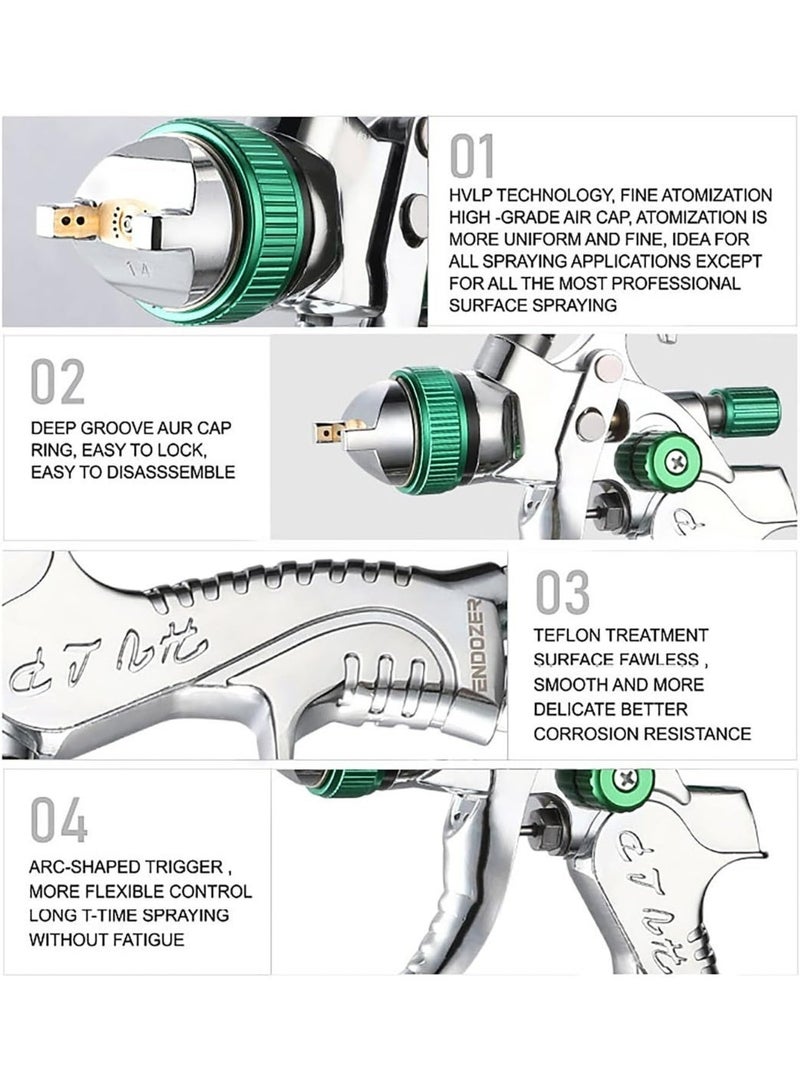 01

HVLP TECHNOLOGY, FINE ATOMIZATION HIGH -GRADE AIR CAP, ATOMIZATION IS MORE UNIFORM AND FINE, IDEA FOR ALL SPRAYING APPLICATIONS EXCEPT FOR ALL THE MOST PROFESSIONAL SURFACE SPRAYING

1.4

02

DEEP GROOVE AUR CAP RING, EASY TO LOCK, EASY TO DISASSSEMBLE

ENDOZER

03

TEFLON TREATMENT SURFACE FAWLESS , SMOOTH AND MORE DELICATE BETTER CORROSION RESISTANCE

04

ARC-SHAPED TRIGGER , MORE FLEXIBLE CONTROL LONG T-TIME SPRAYING WITHOUT FATIGUE