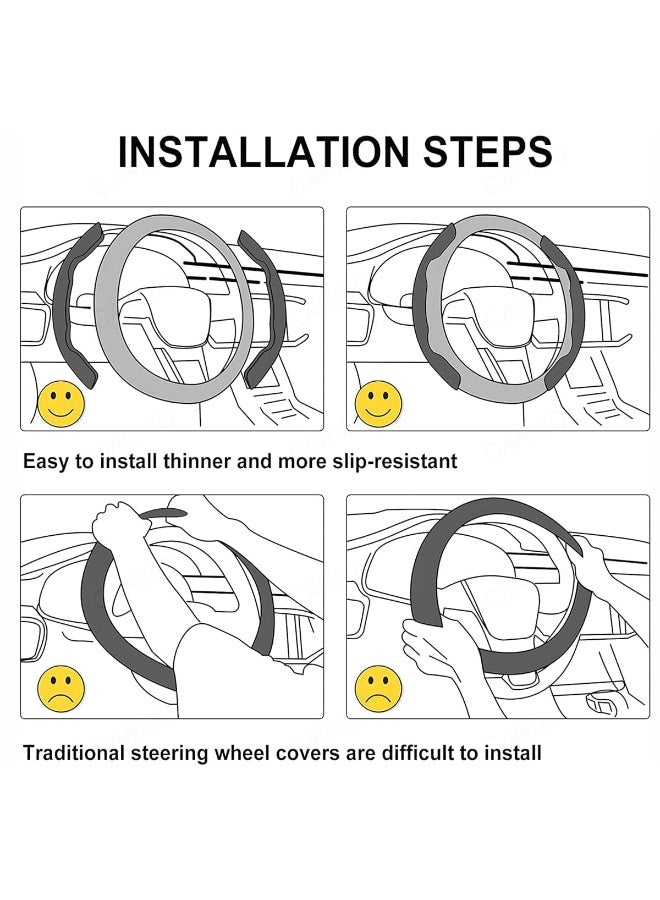 INSTALLATION STEPS

Easy to install thinner and more slip-resistant

Traditional steering wheel covers are difficult to install