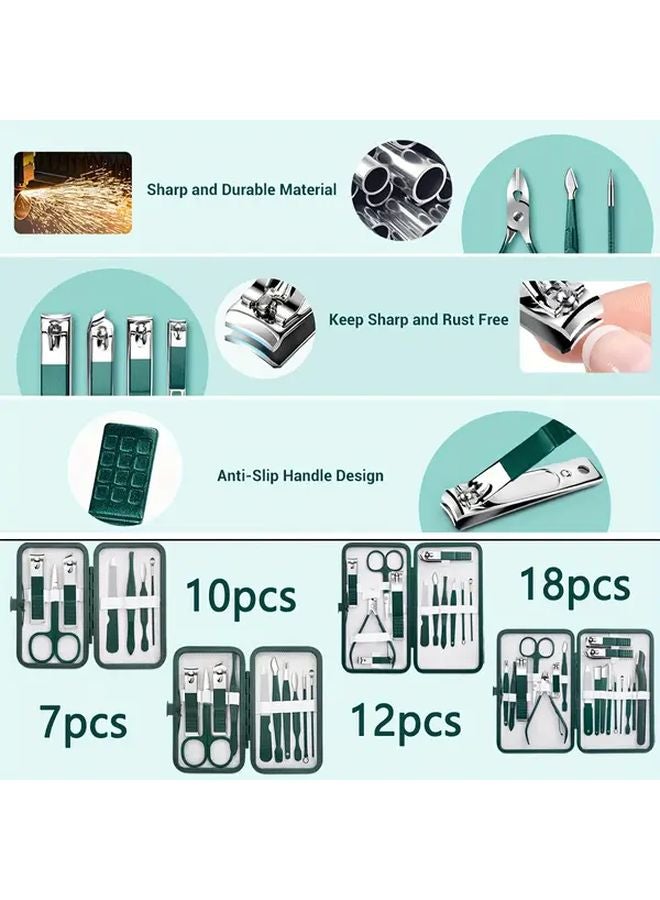 Sharp and Durable Material

Keep Sharp and Rust Free

Anti-Slip Handle Design

10pcs

18pcs

7pcs

12pcs