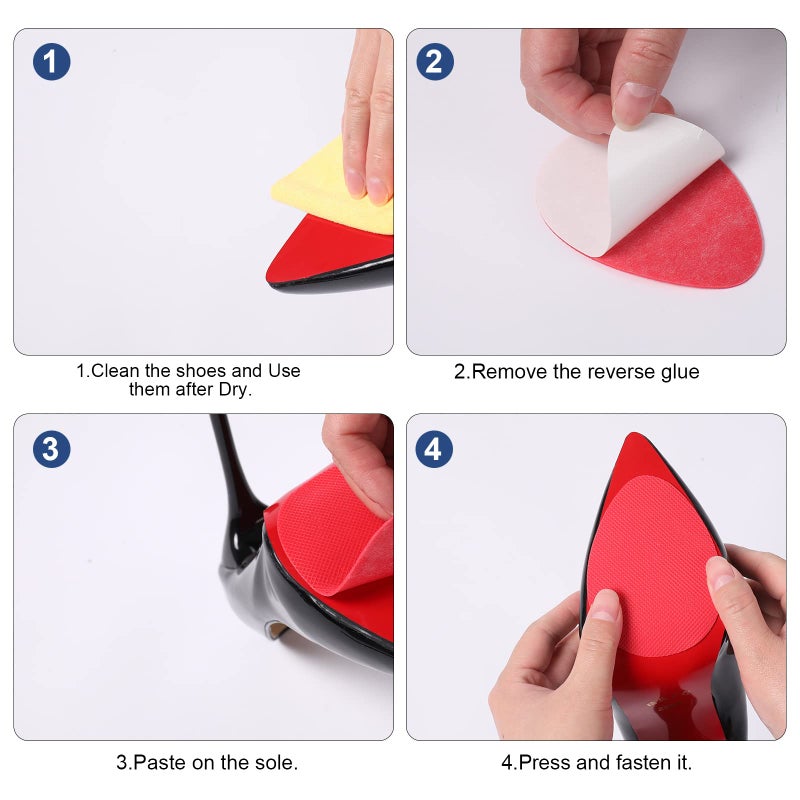 1

1.Clean the shoes and Use them after Dry.

2

2.Remove the reverse glue

3

3.Paste on the sole.

4

4.Press and fasten it.