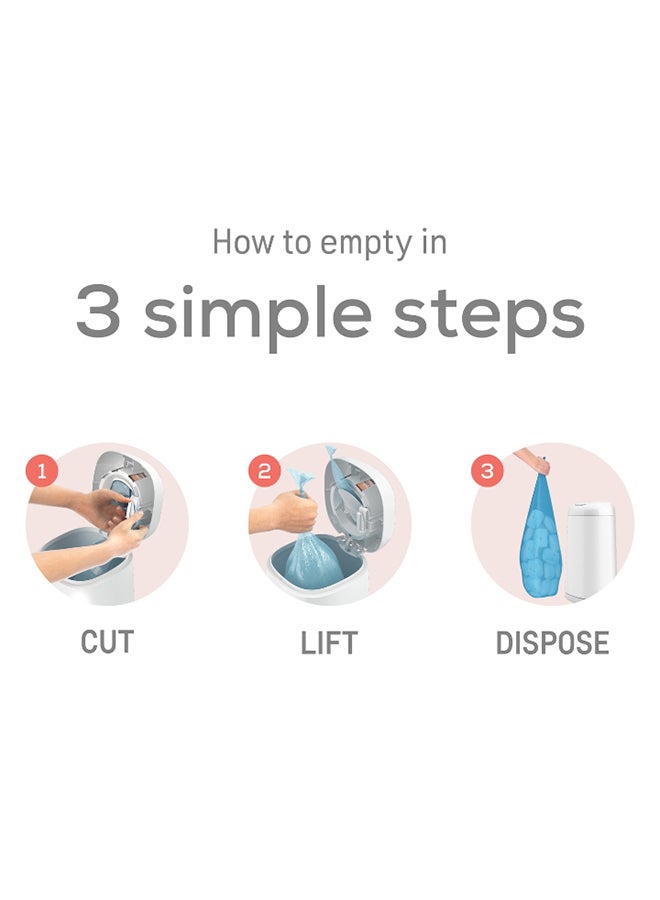 How to empty in

3 simple steps

1

CUT

2

LIFT

3

DISPOSE