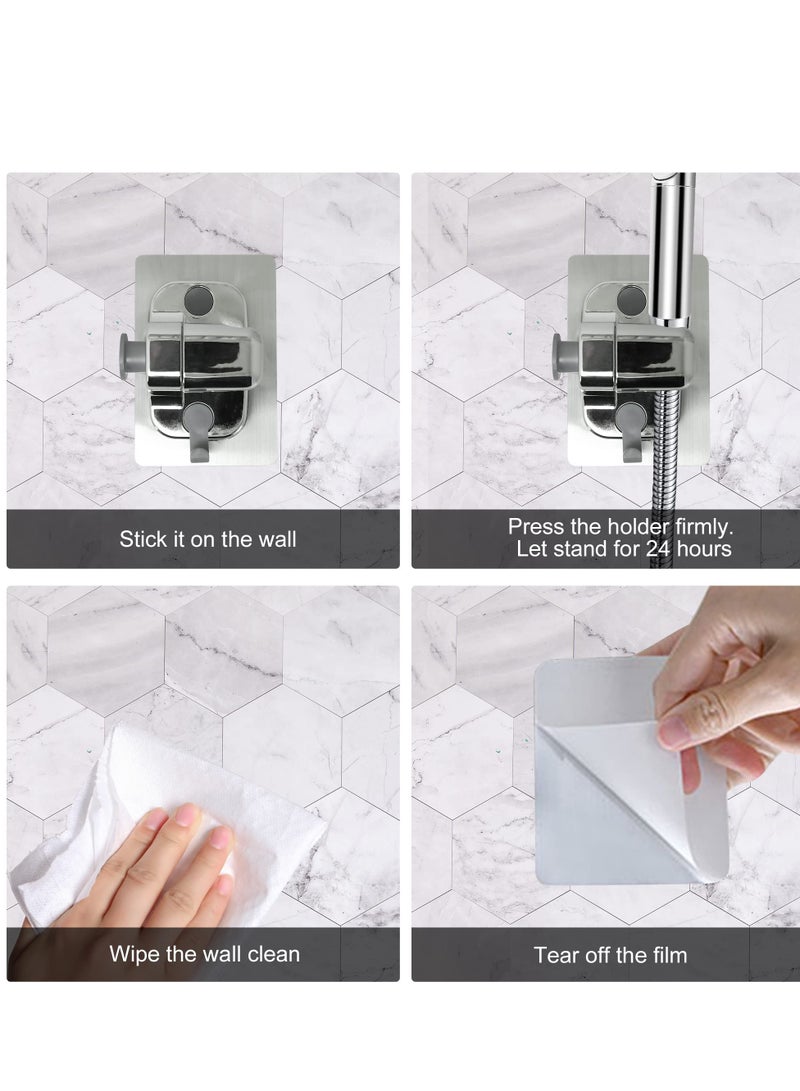 Stick it on the wall

Press the holder firmly.
Let stand for 24 hours

Wipe the wall clean

Tear off the film