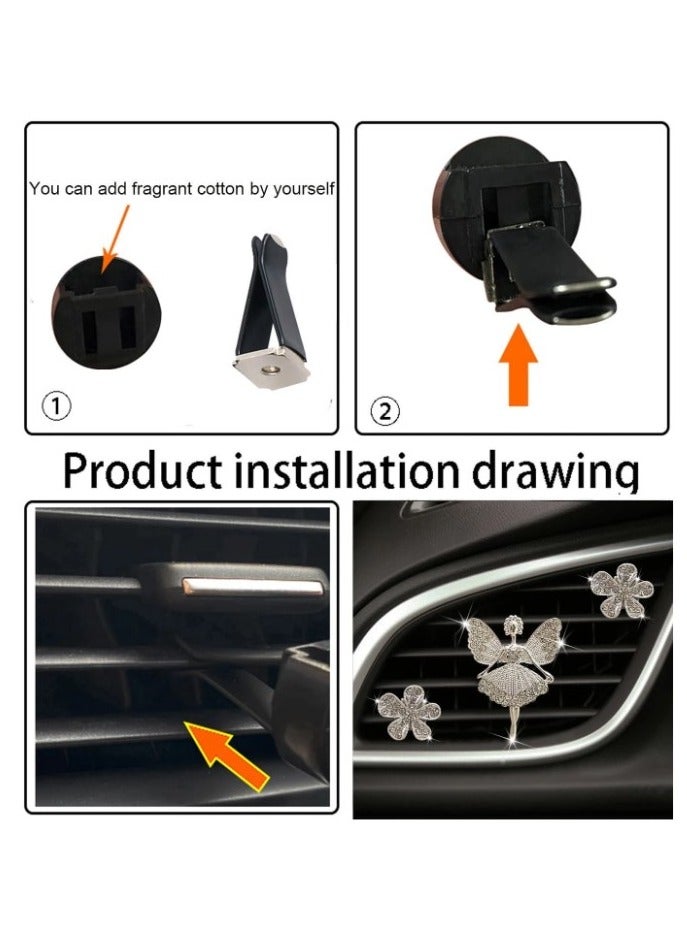 You can add fragrant cotton by yourself

①

②

Product installation drawing