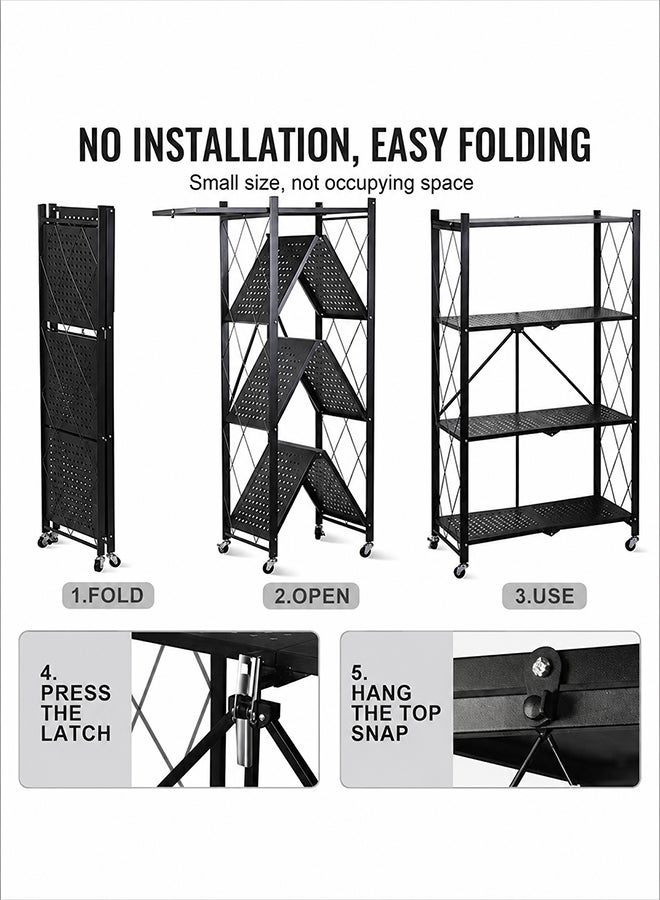 NO INSTALLATION, EASY FOLDING

Small size, not occupying space

1.FOLD

2.OPEN

3.USE

4. PRESS THE LATCH

5. HANG THE TOP SNAP