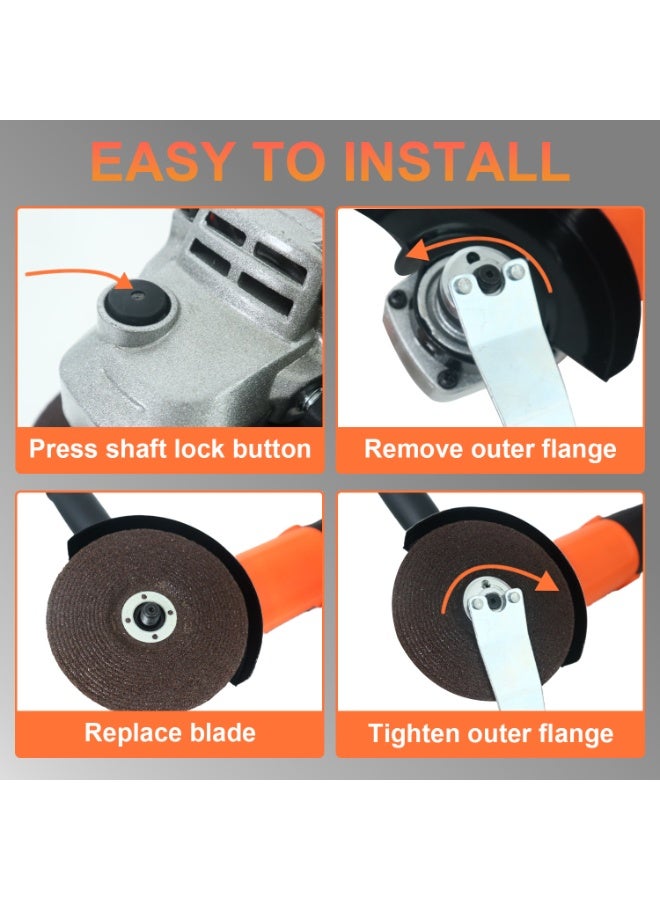 EASY TO INSTALL

Press shaft lock button

Remove outer flange

Replace blade

Tighten outer flange