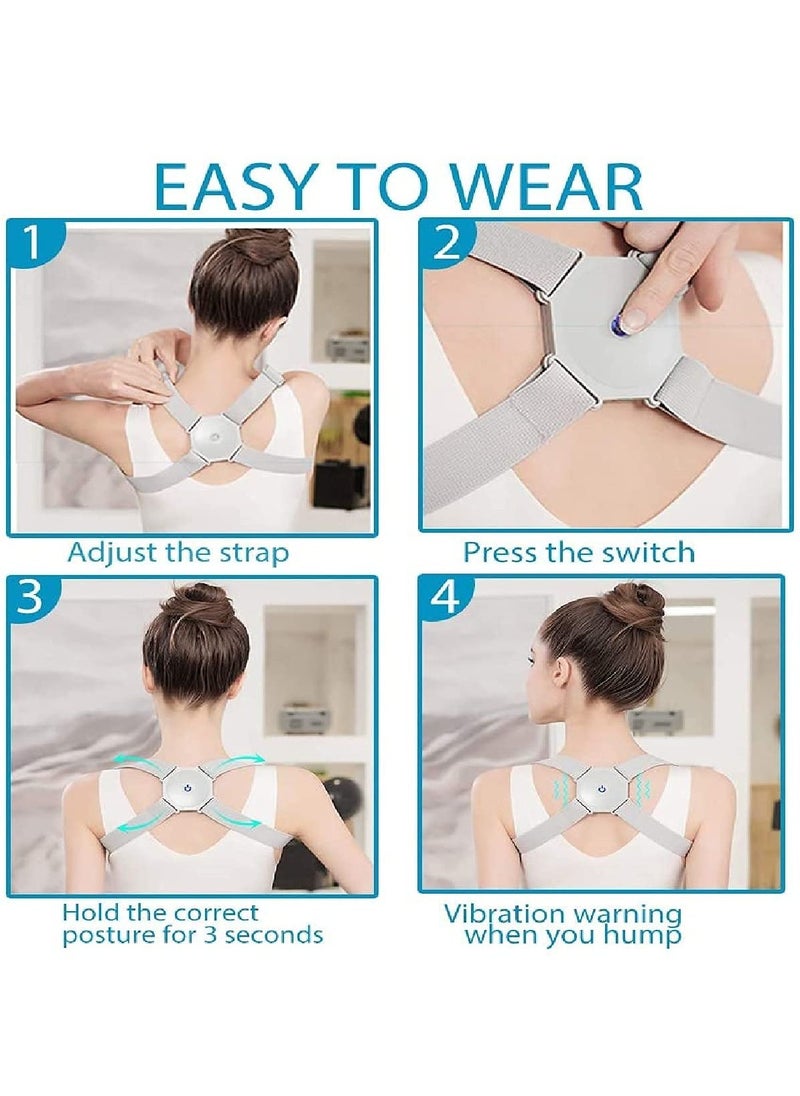 EASY TO WEAR

1

Adjust the strap

2

Press the switch

3

Hold the correct posture for 3 seconds

4

Vibration warning when you hump